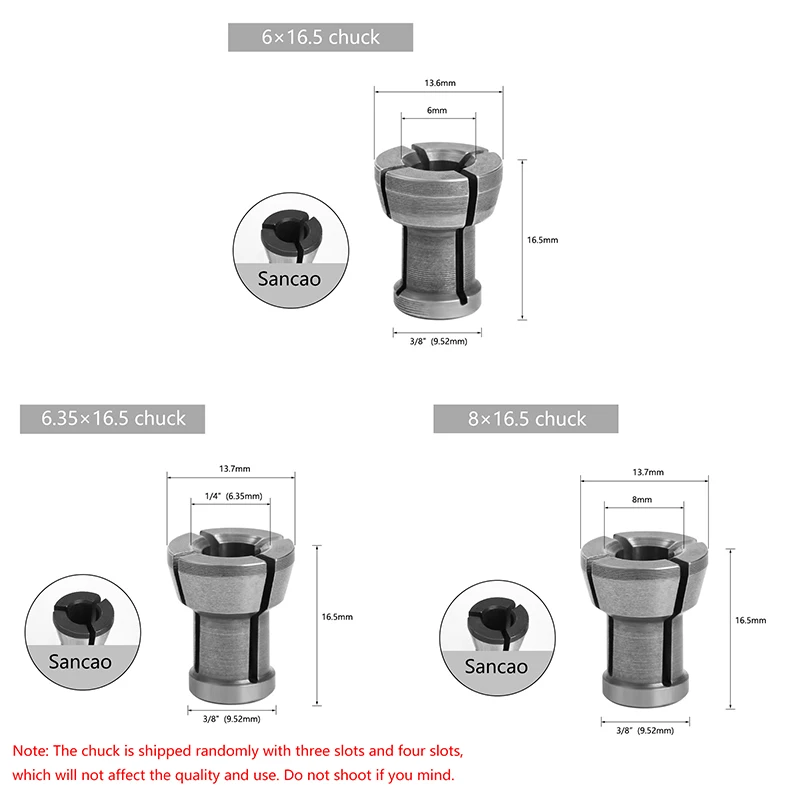 6×16.5 chuck

13.6mm

6mm

16.5mm

Sancao

3/8" (9.52mm)

6.35×16.5 chuck

13.7mm

1/4" (6.35mm)

16.5mm

Sancao

3/8" (9.52mm)

8×16.5 chuck

13.7mm

8mm

16.5mm

Sancao

3/8" (9.52mm)

Note: The chuck is shipped randomly with three slots and four slots, which will not affect the quality and use. Do not shoot if you mind.