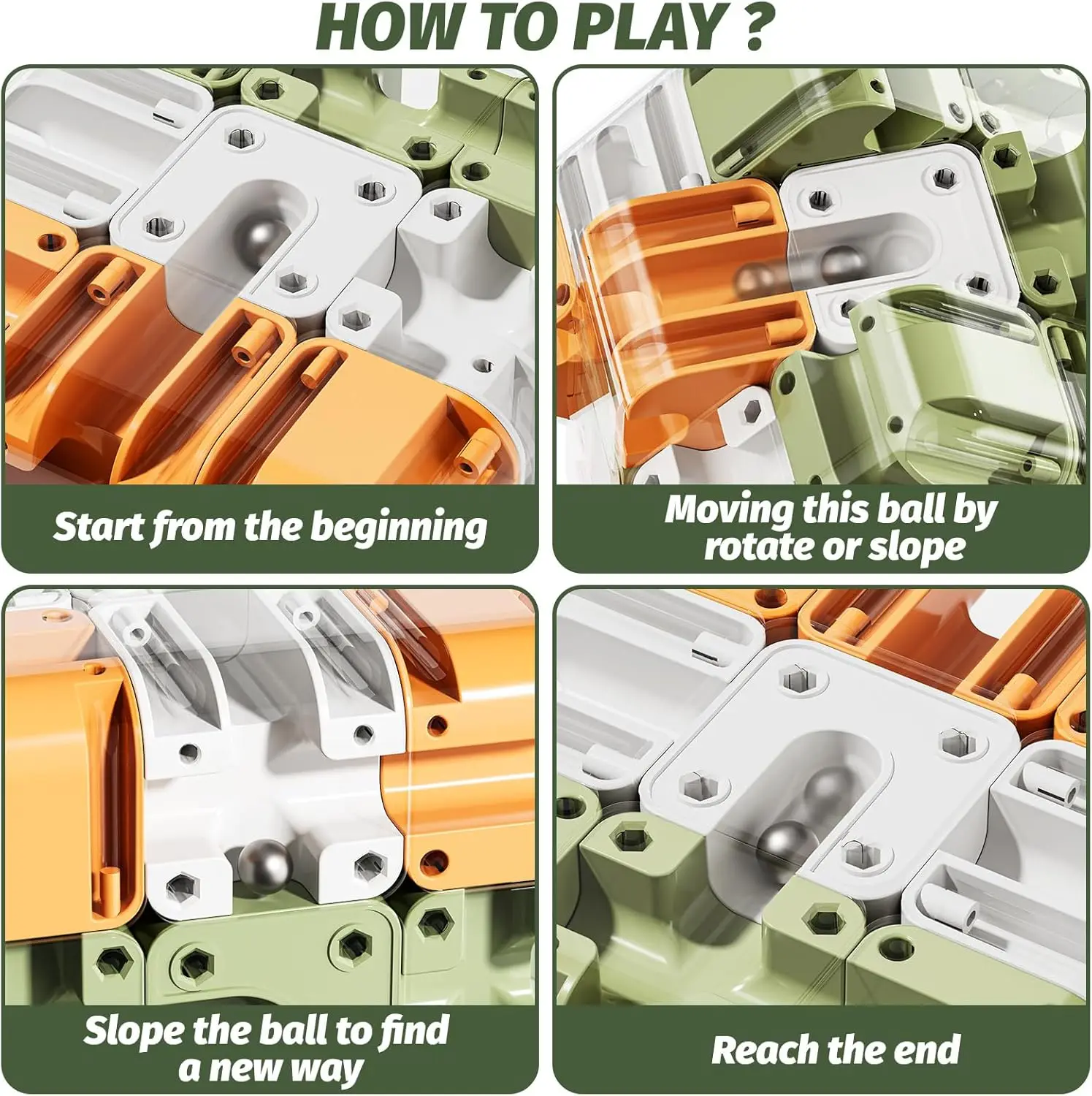 HOW TO PLAY ?

Start from the beginning

Moving this ball by rotate or slope

Slope the ball to find a new way

Reach the end