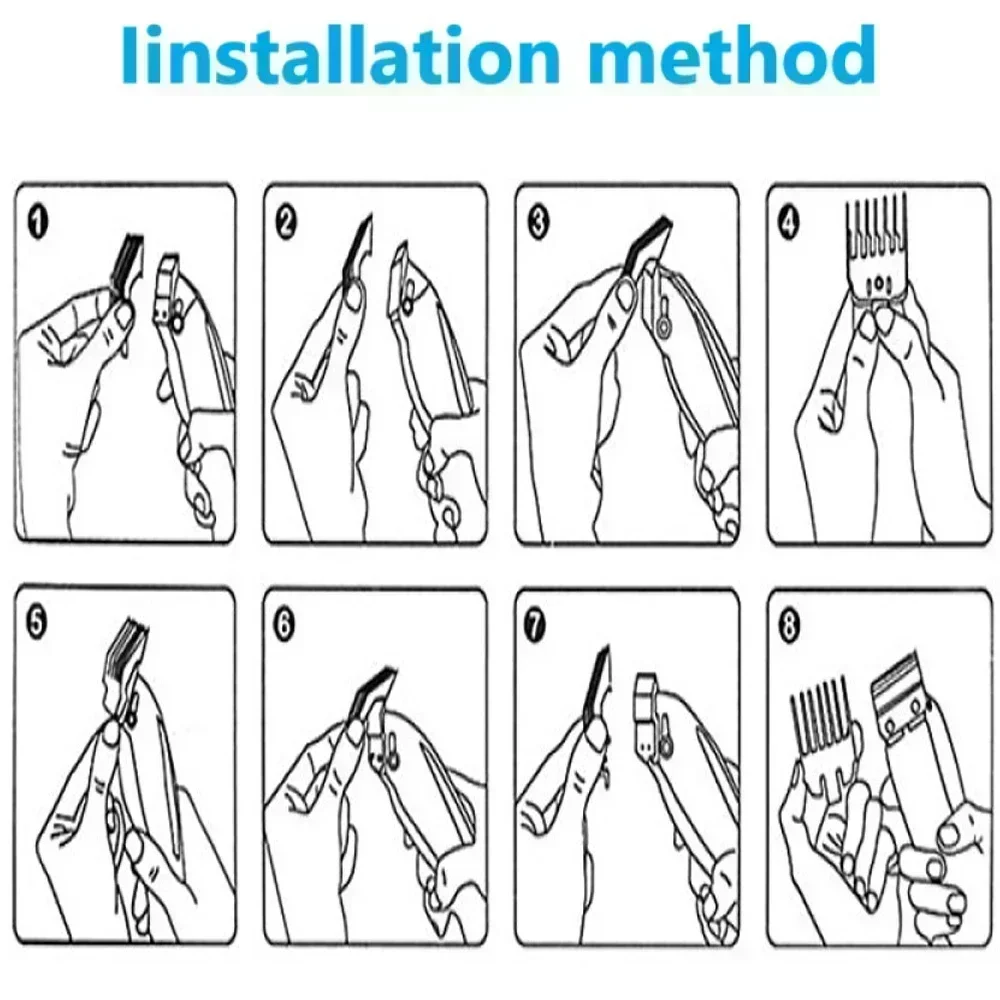 Iinstallation method

1

2

3

4

5

6

7

8