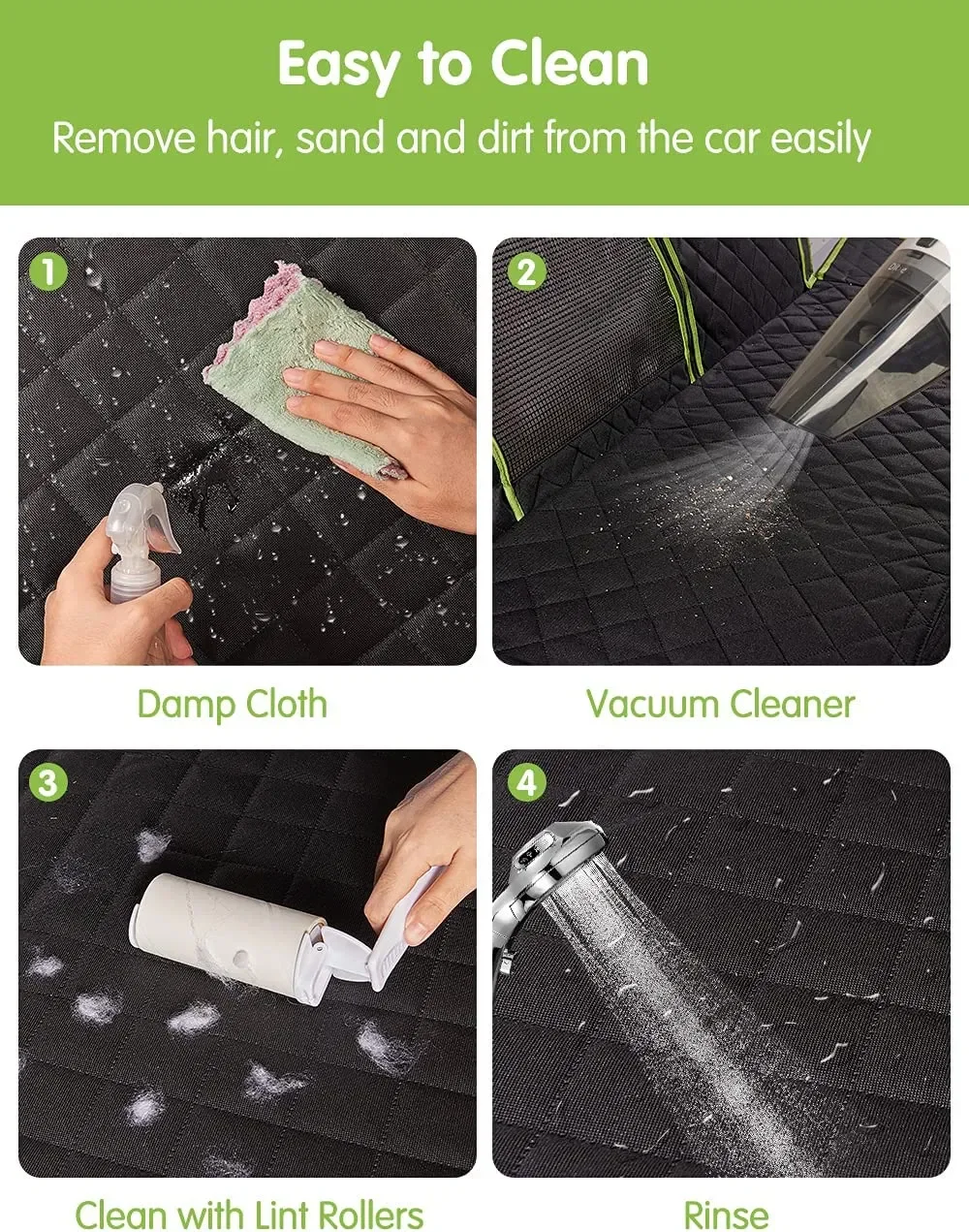 Easy to Clean

Remove hair, sand and dirt from the car easily

1

Damp Cloth

2

Vacuum Cleaner

3

Clean with Lint Rollers

4

Rinse