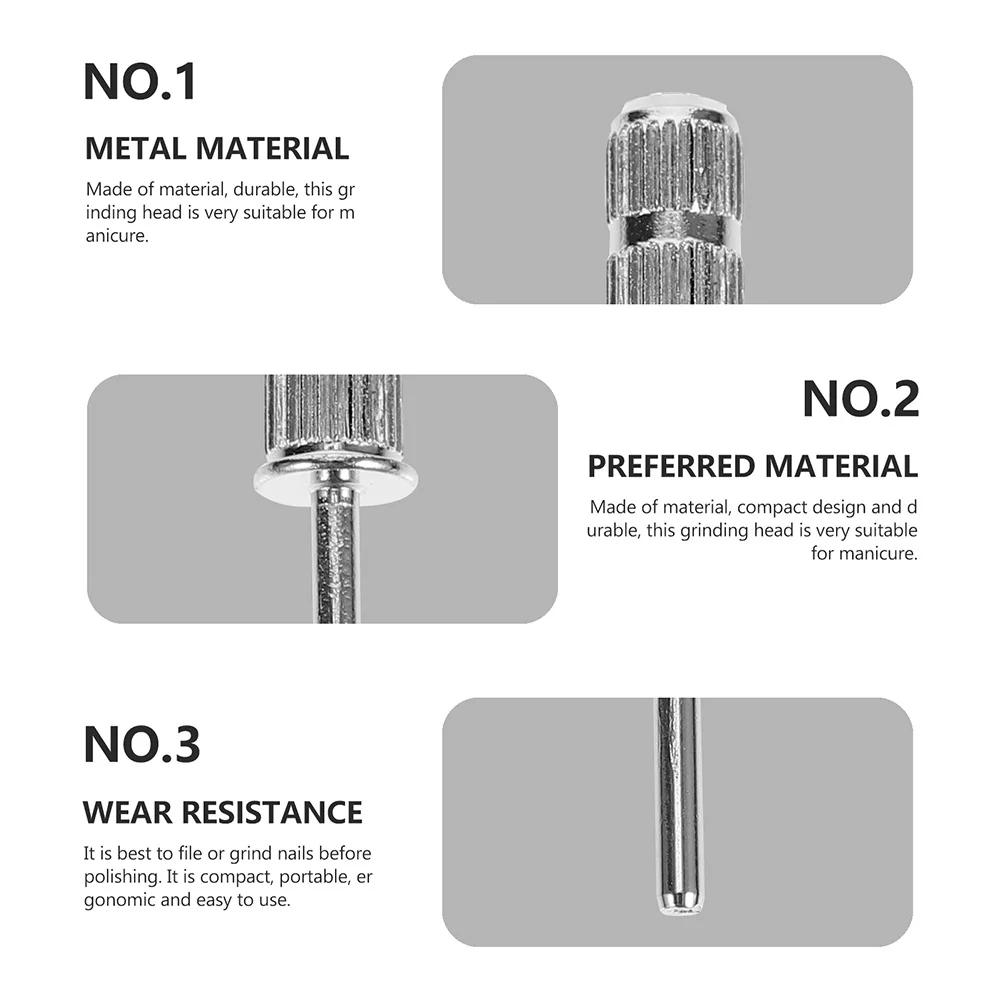 NO.1

METAL MATERIAL

Made of material, durable, this gr inding head is very suitable for m anicure.

NO.2

PREFERRED MATERIAL

Made of material, compact design and d urable, this grinding head is very suitable for manicure.

NO.3

WEAR RESISTANCE

It is best to file or grind nails before polishing. It is compact, portable, er gonomic and easy to use.