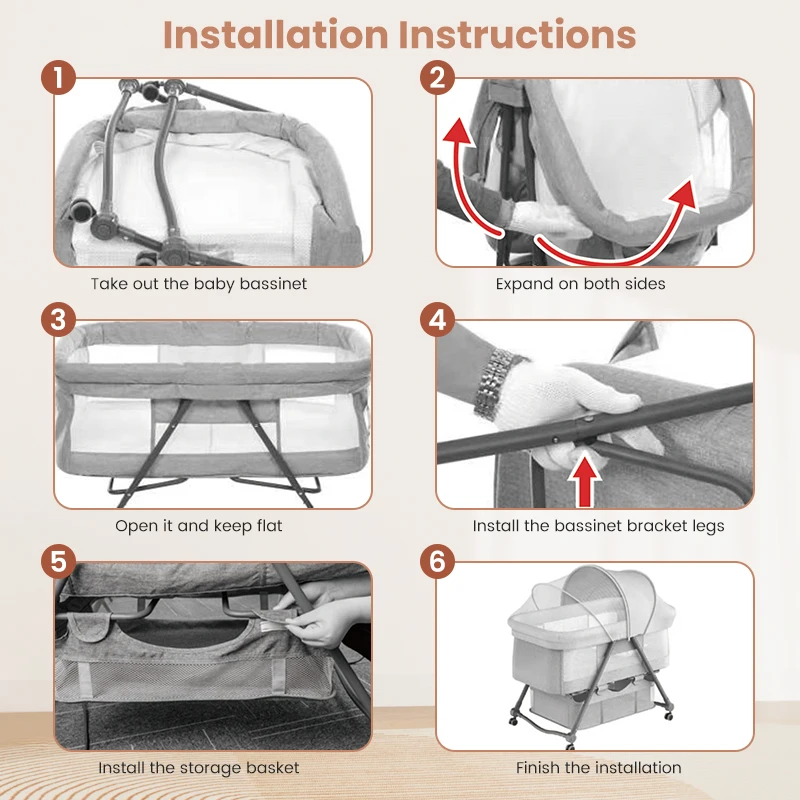 Installation Instructions

1

Take out the baby bassinet

2

Expand on both sides

3

Open it and keep flat

4

Install the bassinet bracket legs

5

Install the storage basket

6

Finish the installation