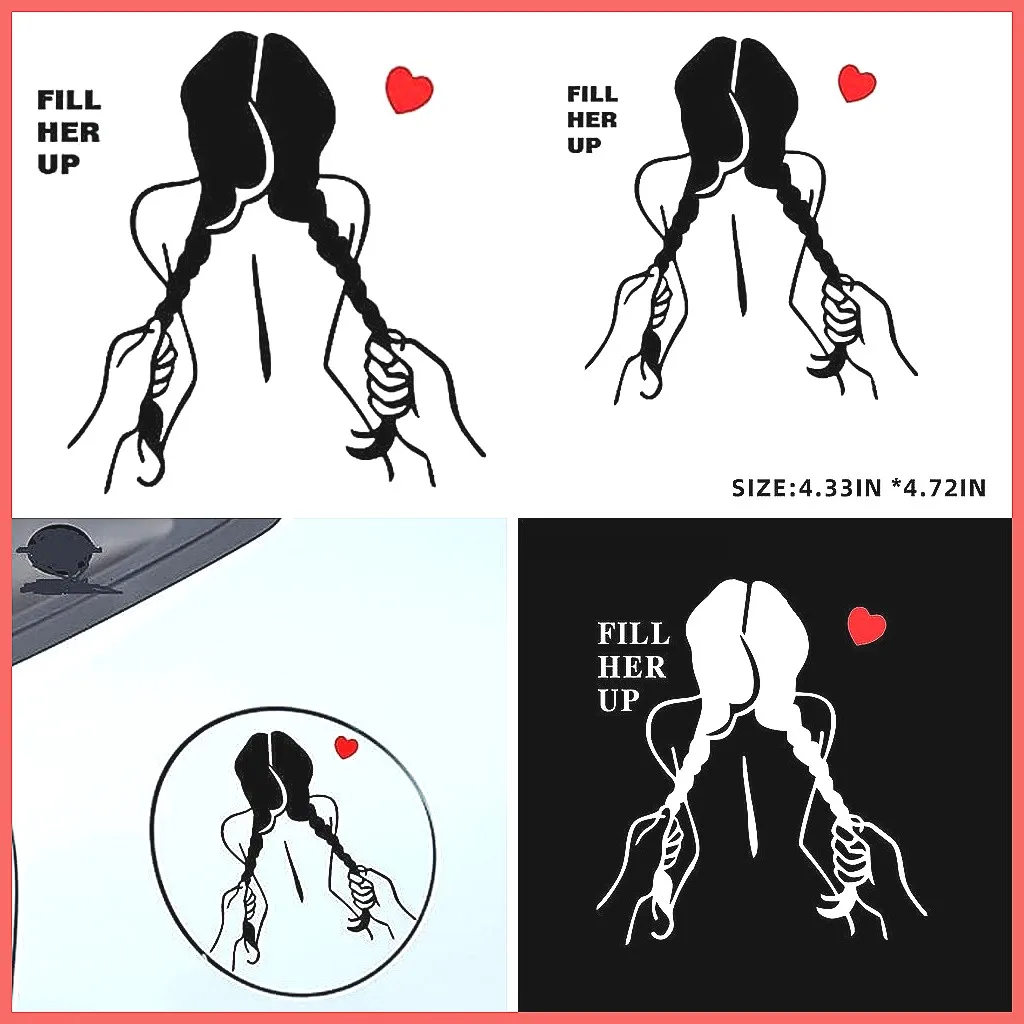 FILL
HER
UP

FILL
HER
UP

SIZE:4.33IN *4.72IN

FILL
HER
UP