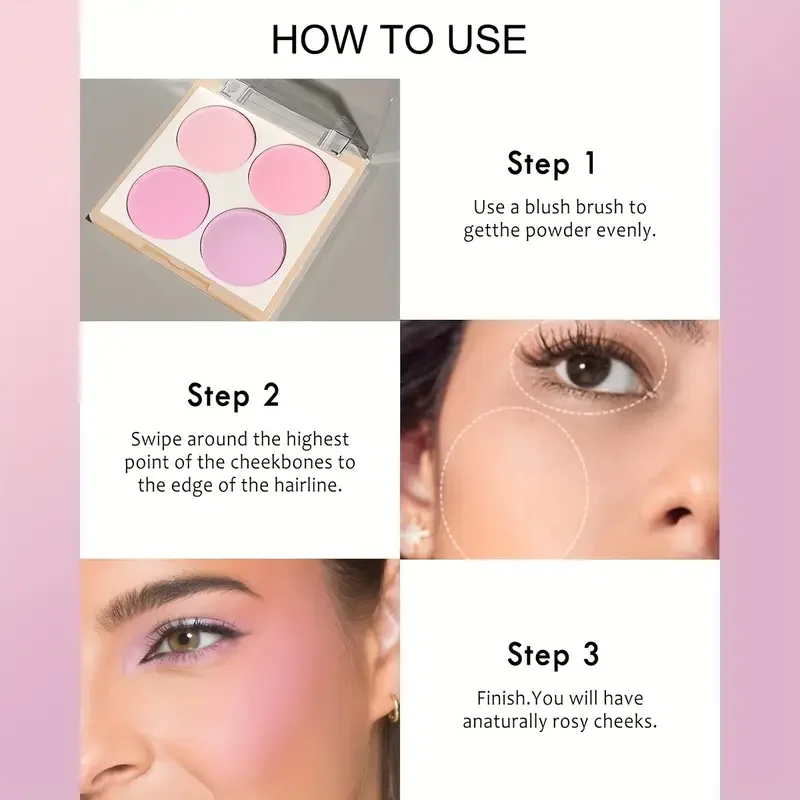 HOW TO USE

Step 1

Use a blush brush to getthe powder evenly.

Step 2

Swipe around the highest point of the cheekbones to the edge of the hairline.

Step 3

Finish.You will have anaturally rosy cheeks.