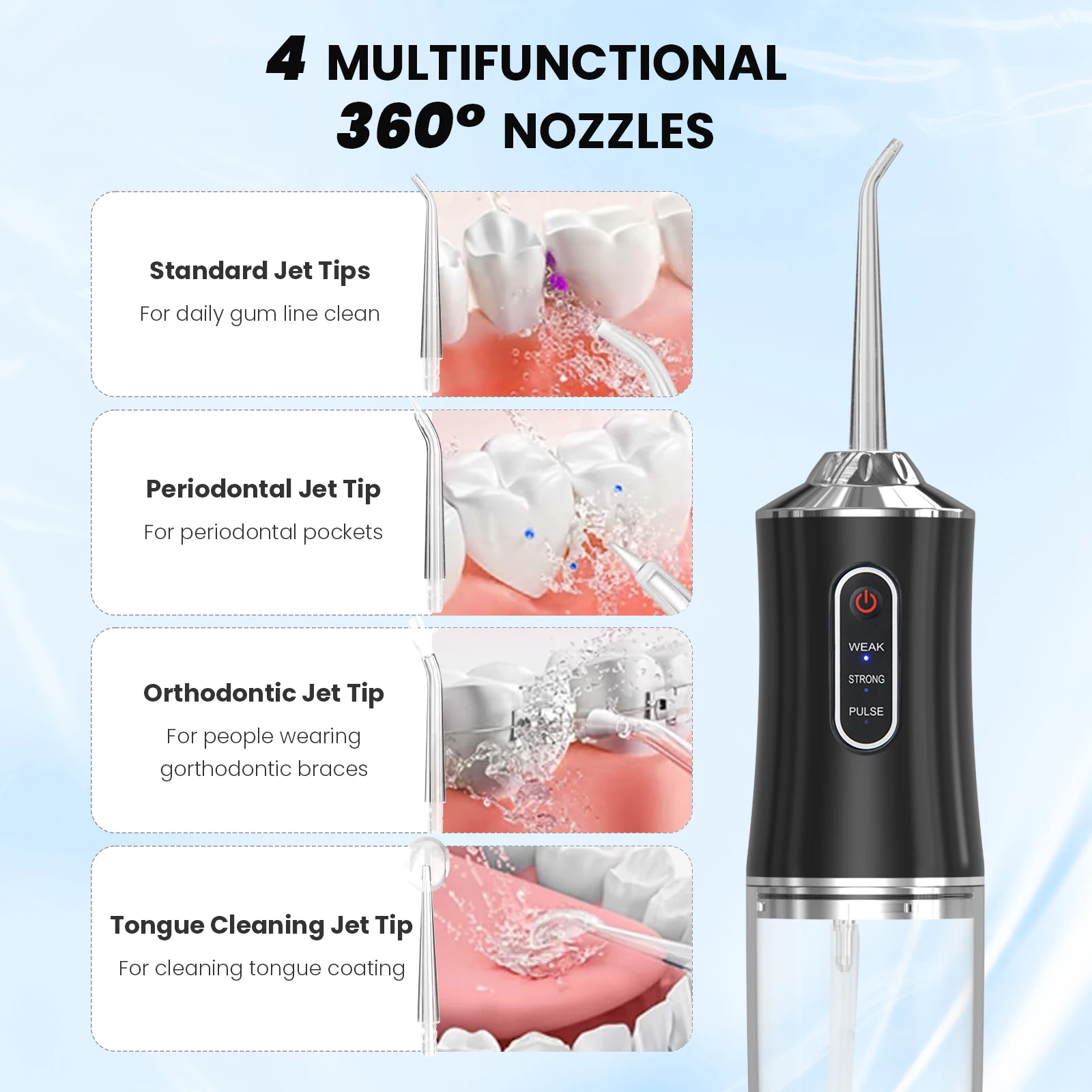 4 MULTIFUNCTIONAL 360° NOZZLES

Standard Jet Tips
For daily gum line clean

Periodontal Jet Tip
For periodontal pockets

Orthodontic Jet Tip
For people wearing gorthodontic braces

Tongue Cleaning Jet Tip
For cleaning tongue coating

WEAK
STRONG
PULSE