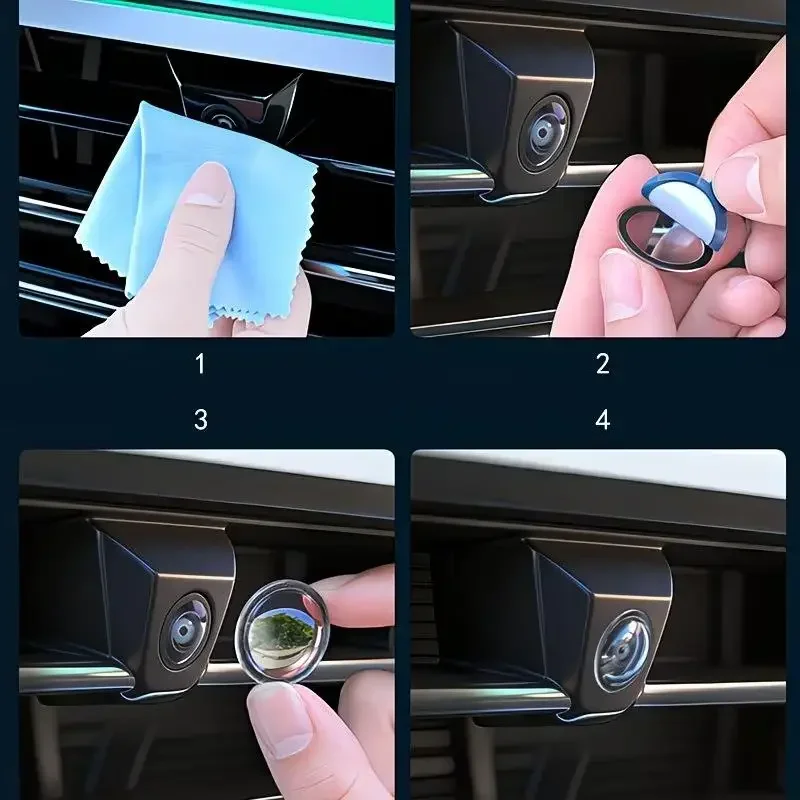 1

2

3

4