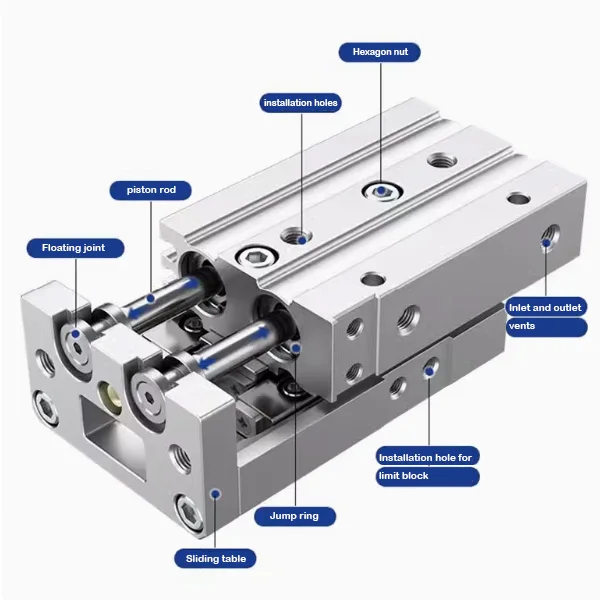 Hexagon nut

installation holes

piston rod

Floating joint

Inlet and outlet vents

Installation hole for limit block

Jump ring

Sliding table