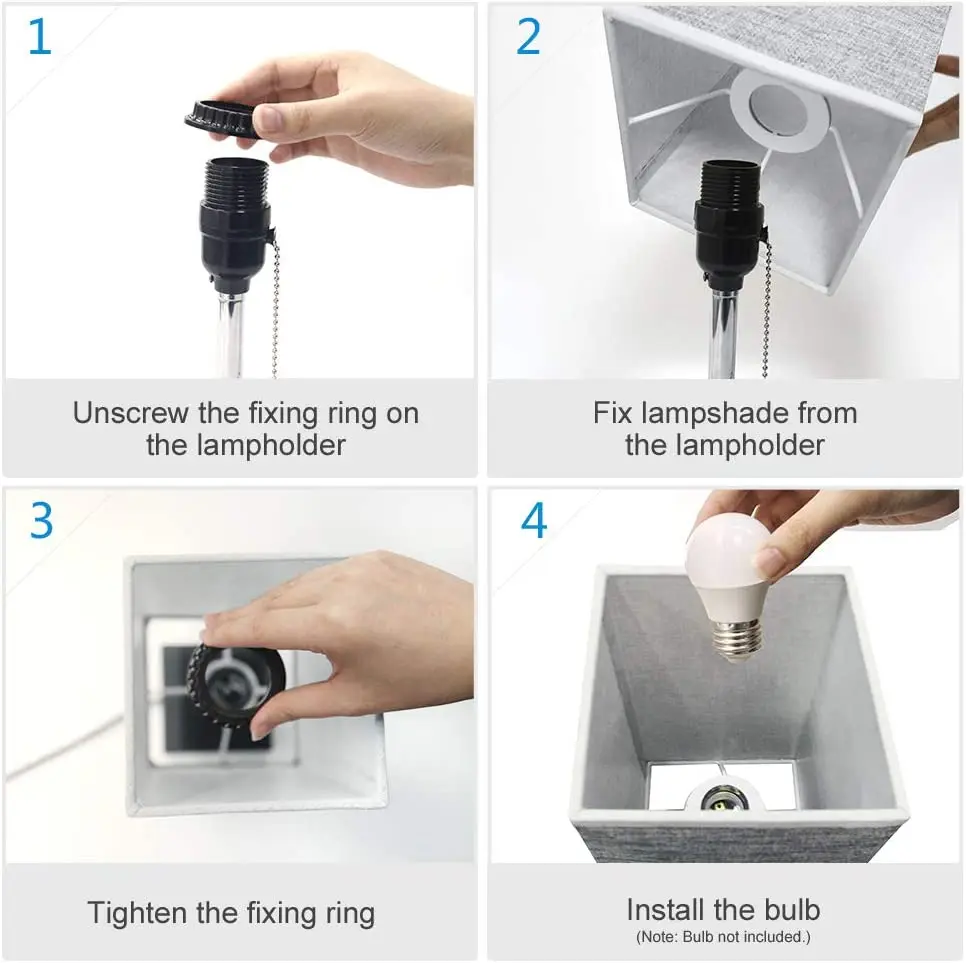 1

Unscrew the fixing ring on the lampholder

2

Fix lampshade from the lampholder

3

Tighten the fixing ring

4

Install the bulb
(Note: Bulb not included.)