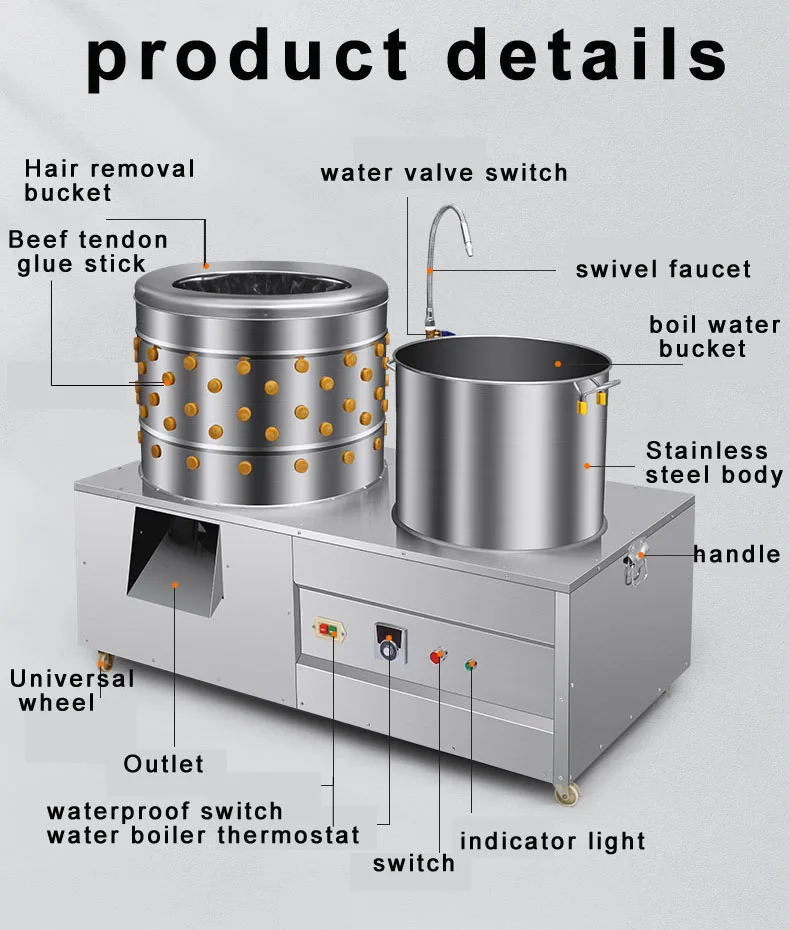 product details

Hair removal bucket

water valve switch

Beef tendon glue stick

swivel faucet

boil water bucket

Stainless steel body

handle

Universal wheel

Outlet

waterproof switch
water boiler thermostat

switch

indicator light