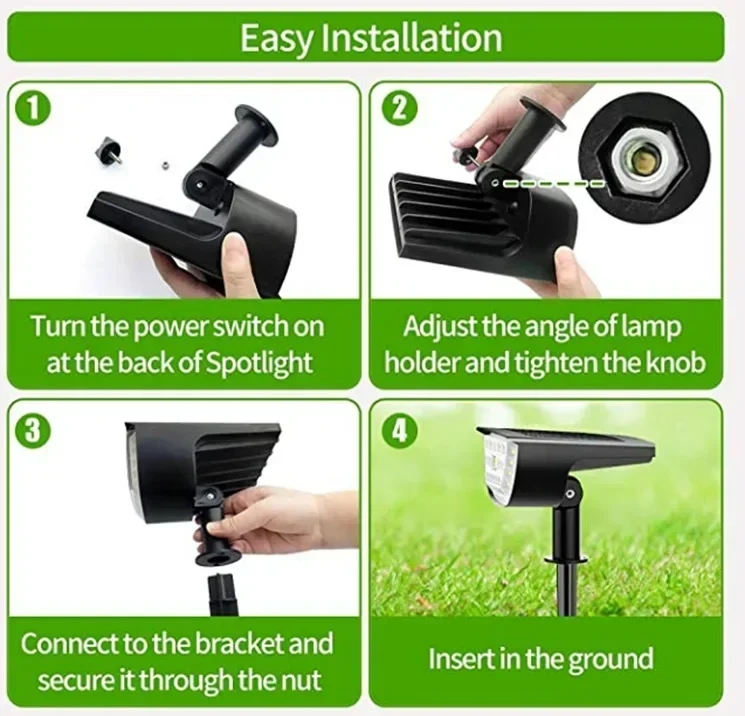 Easy Installation

1

Turn the power switch on at the back of Spotlight

2

Adjust the angle of lamp holder and tighten the knob

3

Connect to the bracket and secure it through the nut

4

Insert in the ground