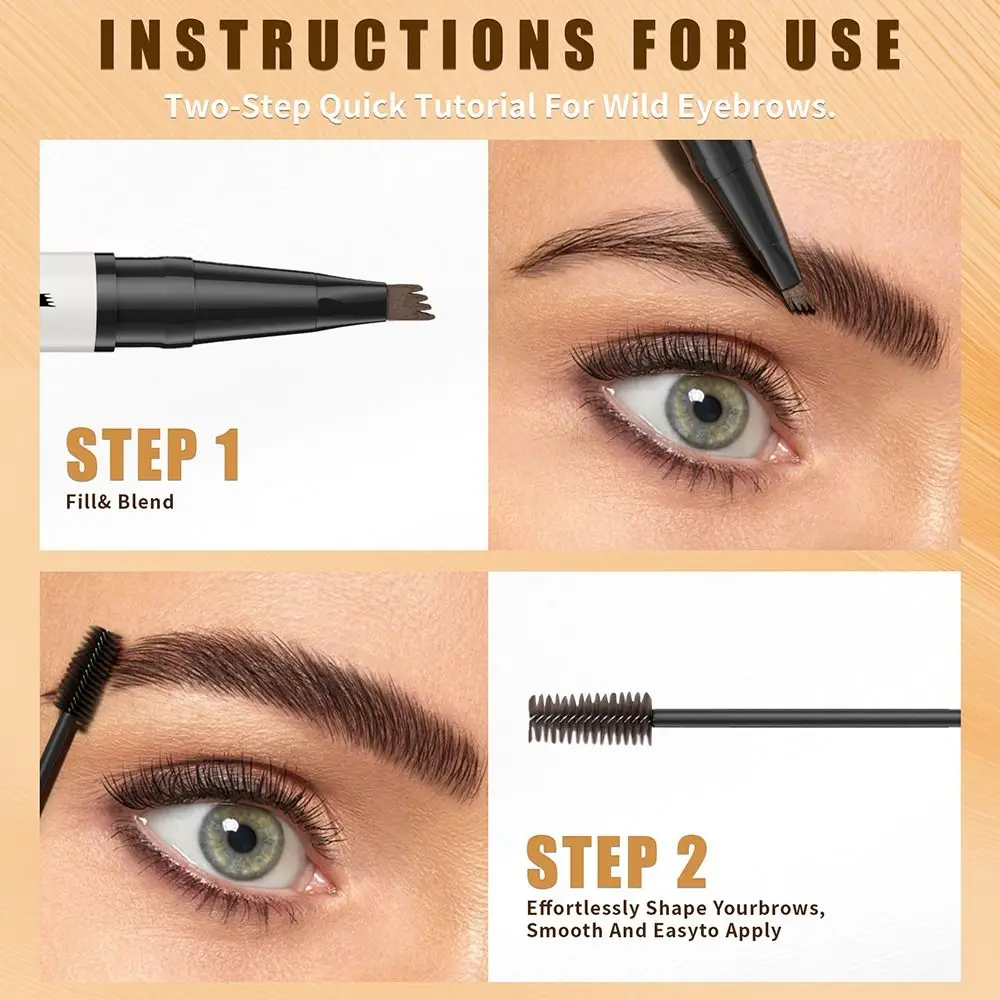 INSTRUCTIONS FOR USE

Two-Step Quick Tutorial For Wild Eyebrows.

STEP 1

Fill& Blend

STEP 2

Effortlessly Shape Yourbrows, Smooth And Easyto Apply