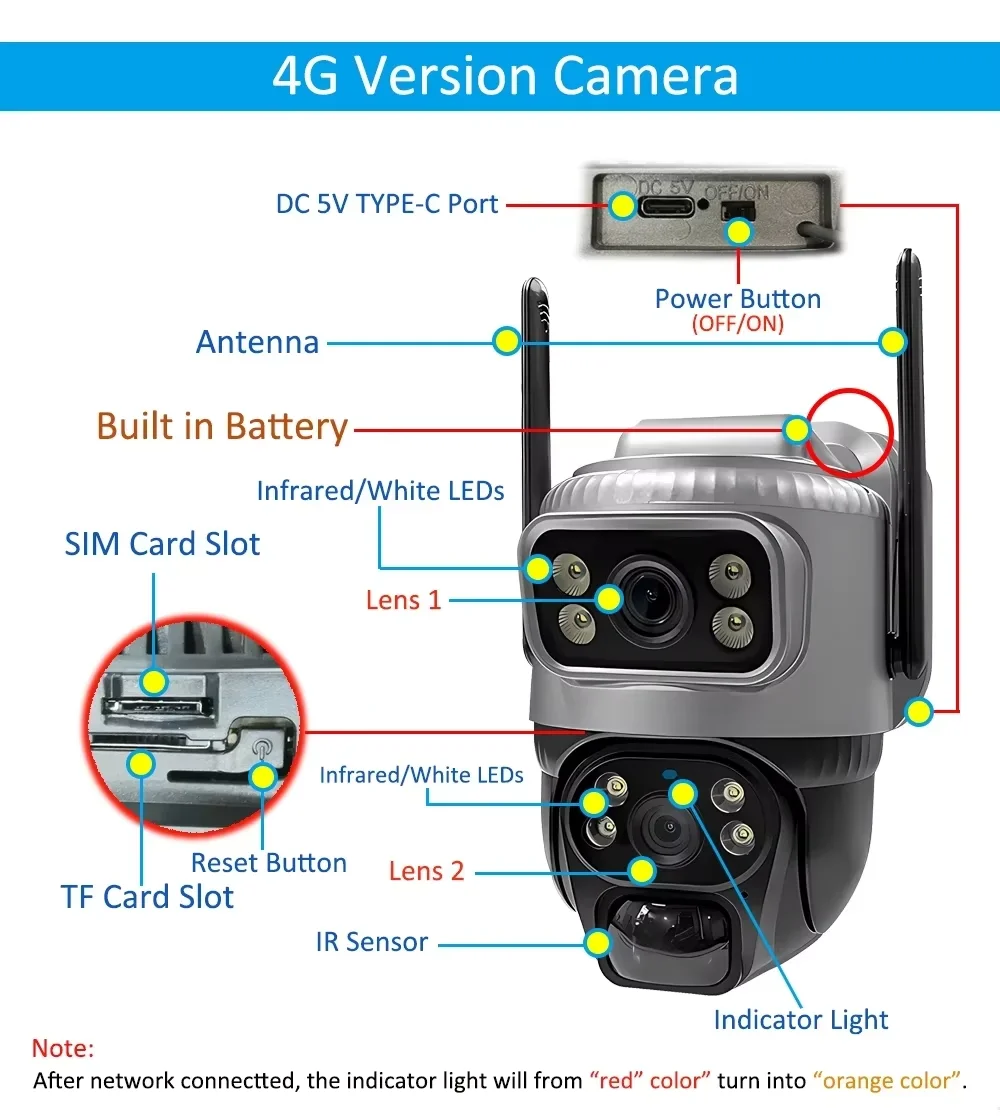 4G Version Camera

DC 5V TYPE-C Port

DC 5V OFF/ON

Power Button (OFF/ON)

Antenna

Built in Battery

Infrared/White LEDs

SIM Card Slot

Lens 1

Infrared/White LEDs

Reset Button

Lens 2

TF Card Slot

IR Sensor

Indicator Light

Note:
After network connectted, the indicator light will from "red" color" turn into "orange color".