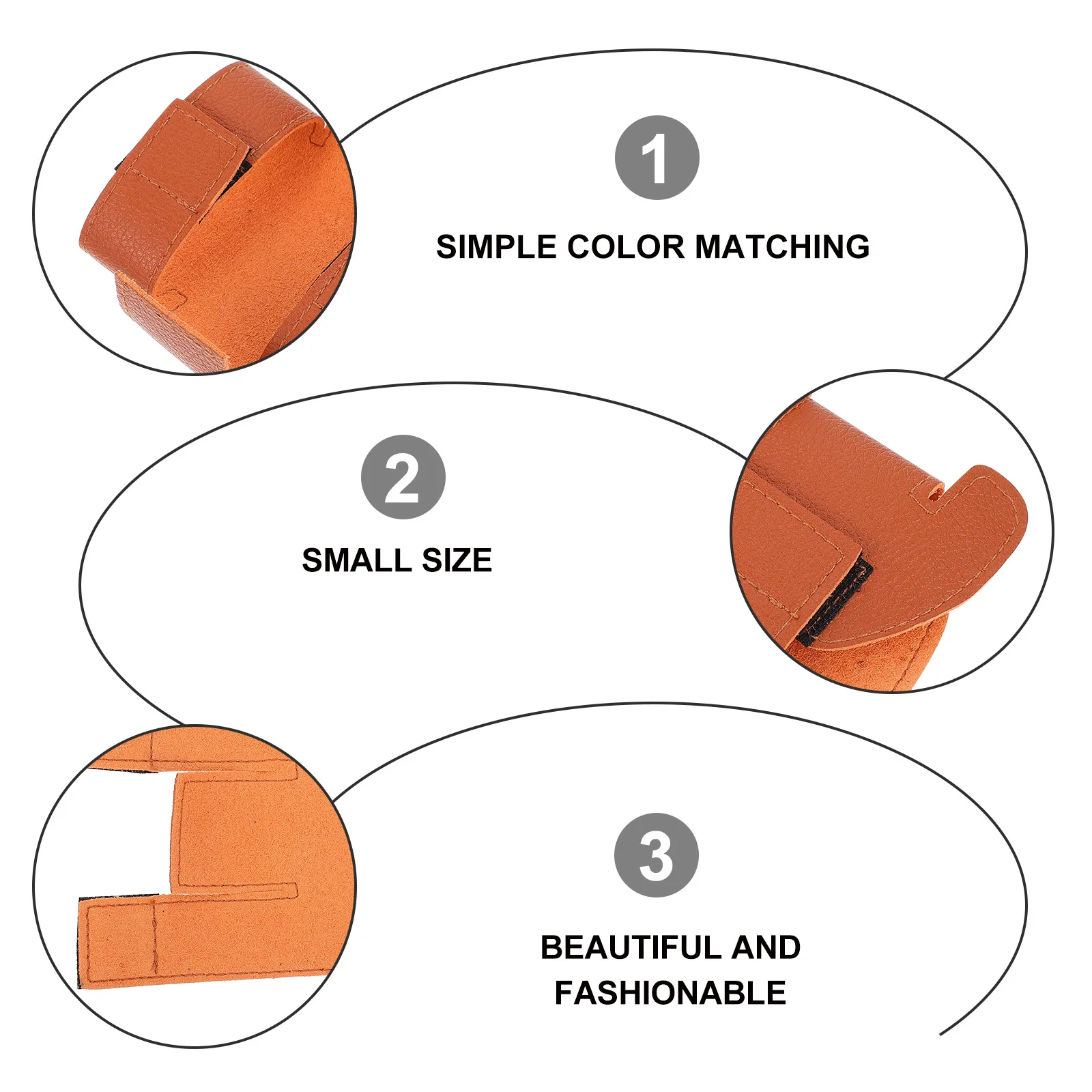 1

SIMPLE COLOR MATCHING

2

SMALL SIZE

3

BEAUTIFUL AND FASHIONABLE