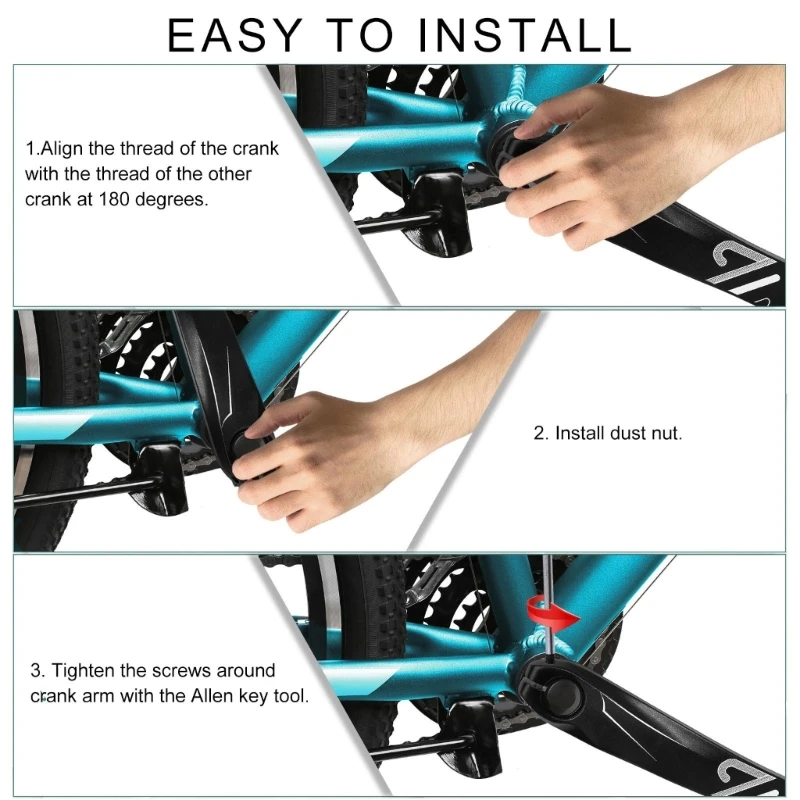 EASY TO INSTALL

1.Align the thread of the crank with the thread of the other crank at 180 degrees.

2. Install dust nut.

3. Tighten the screws around crank arm with the Allen key tool.