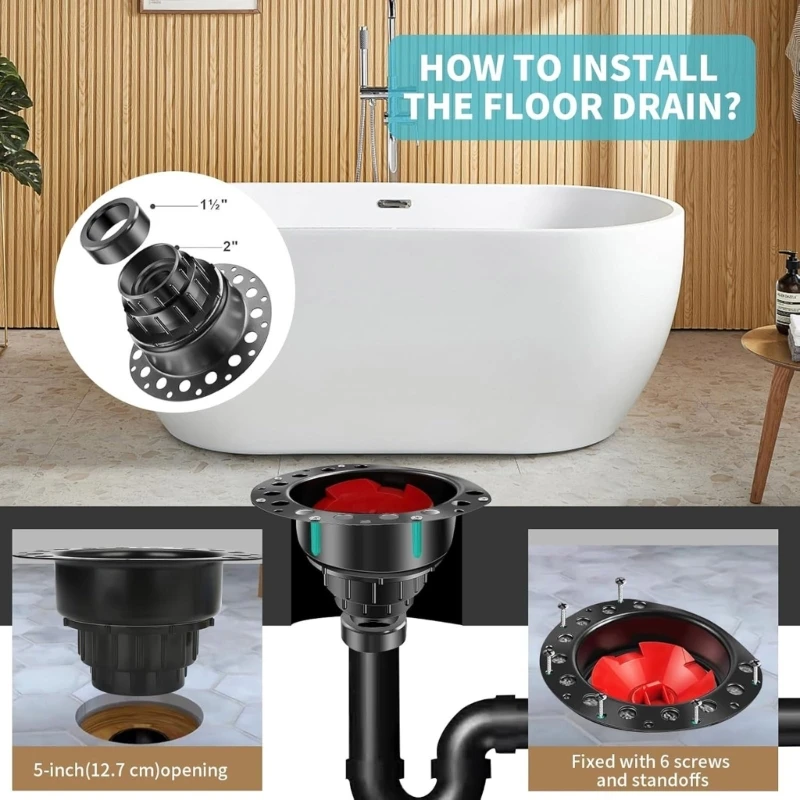 HOW TO INSTALL THE FLOOR DRAIN?

1½"

2"

5-inch(12.7 cm)opening

Fixed with 6 screws and standoffs