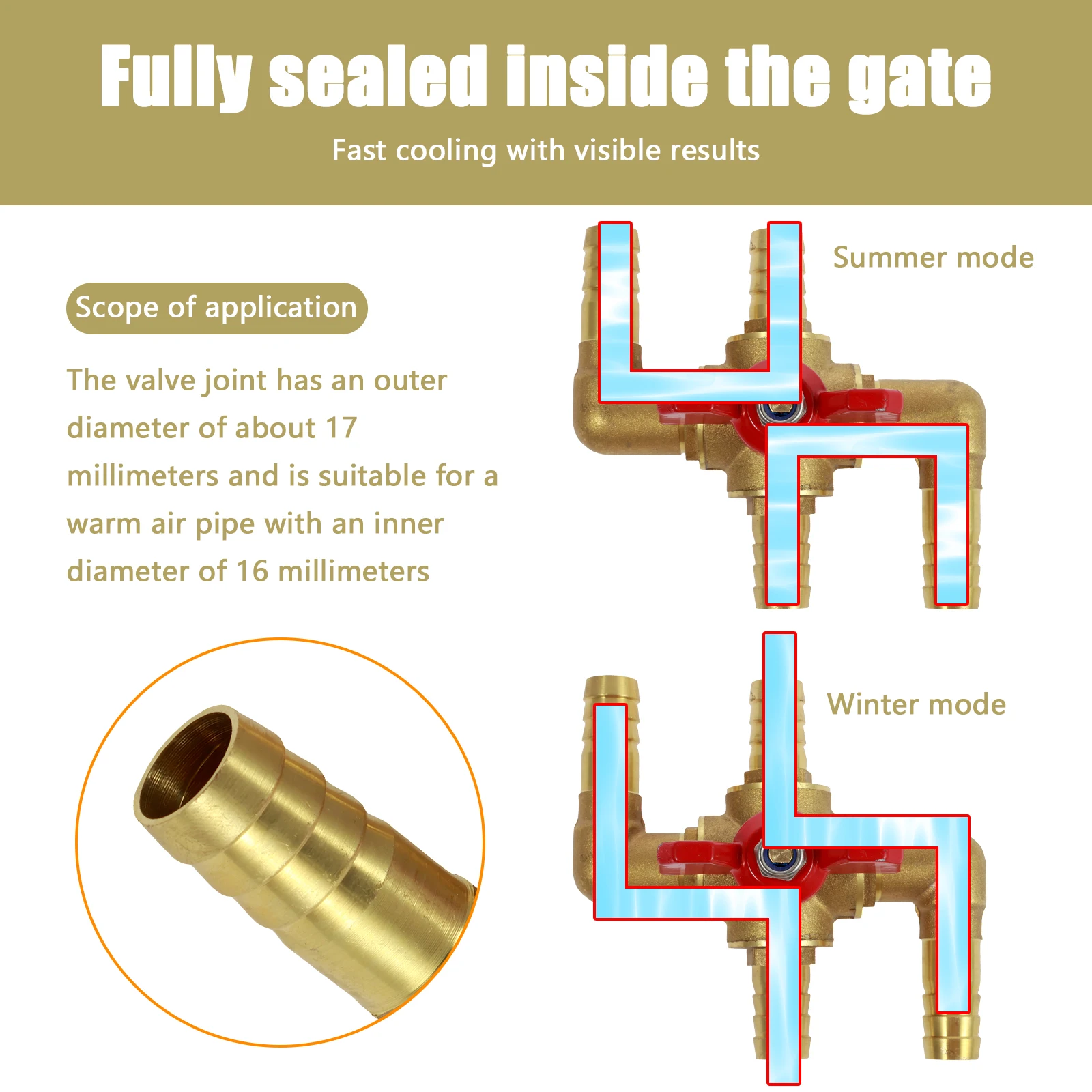 Fully sealed inside the gate

Fast cooling with visible results

Scope of application

The valve joint has an outer diameter of about 17 millimeters and is suitable for a warm air pipe with an inner diameter of 16 millimeters

Summer mode

Winter mode