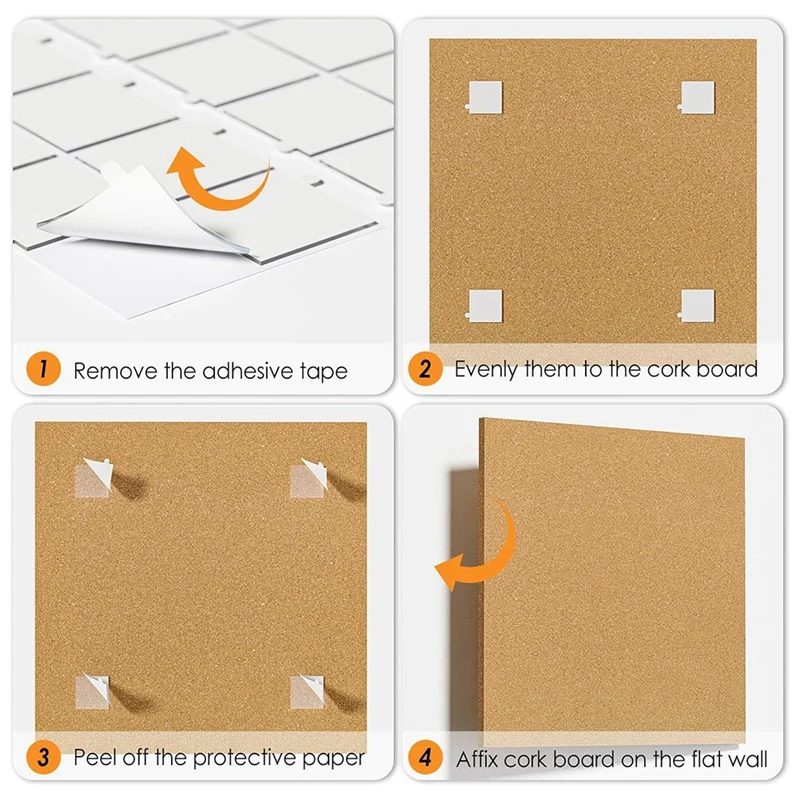 1 Remove the adhesive tape

2 Evenly them to the cork board

3 Peel off the protective paper

4 Affix cork board on the flat wall