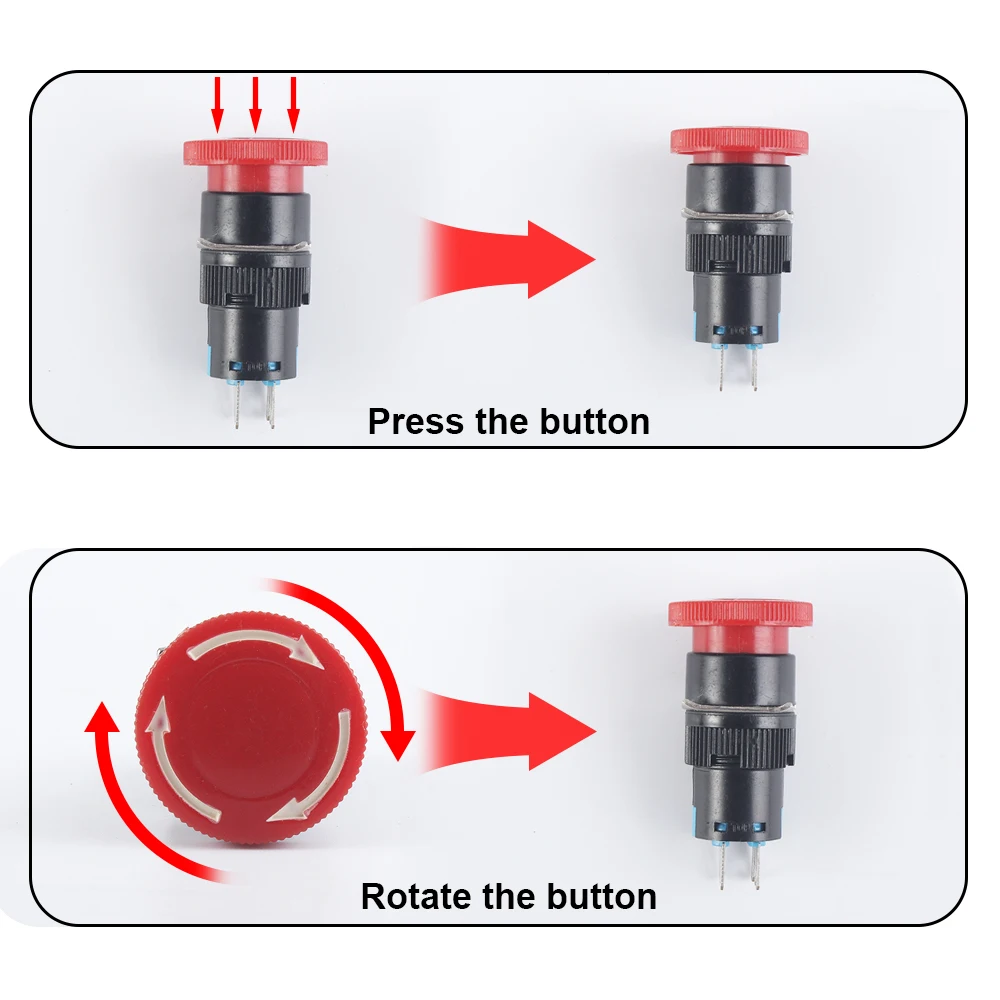 Press the button

Rotate the button