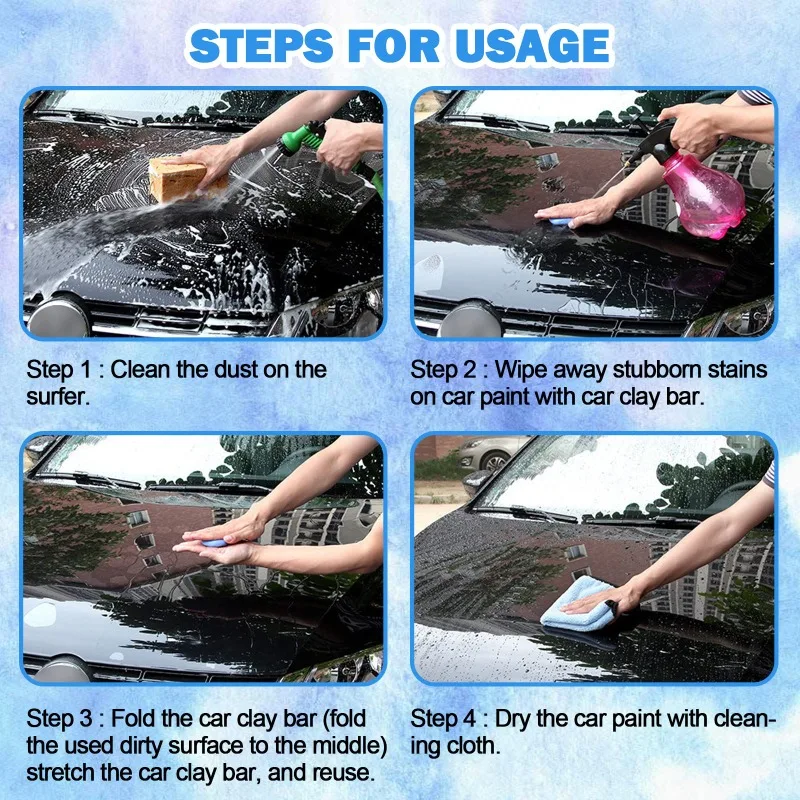 STEPS FOR USAGE

Step 1 : Clean the dust on the surfer.

Step 2 : Wipe away stubborn stains on car paint with car clay bar.

Step 3 : Fold the car clay bar (fold the used dirty surface to the middle) stretch the car clay bar, and reuse.

Step 4 : Dry the car paint with cleaning cloth.