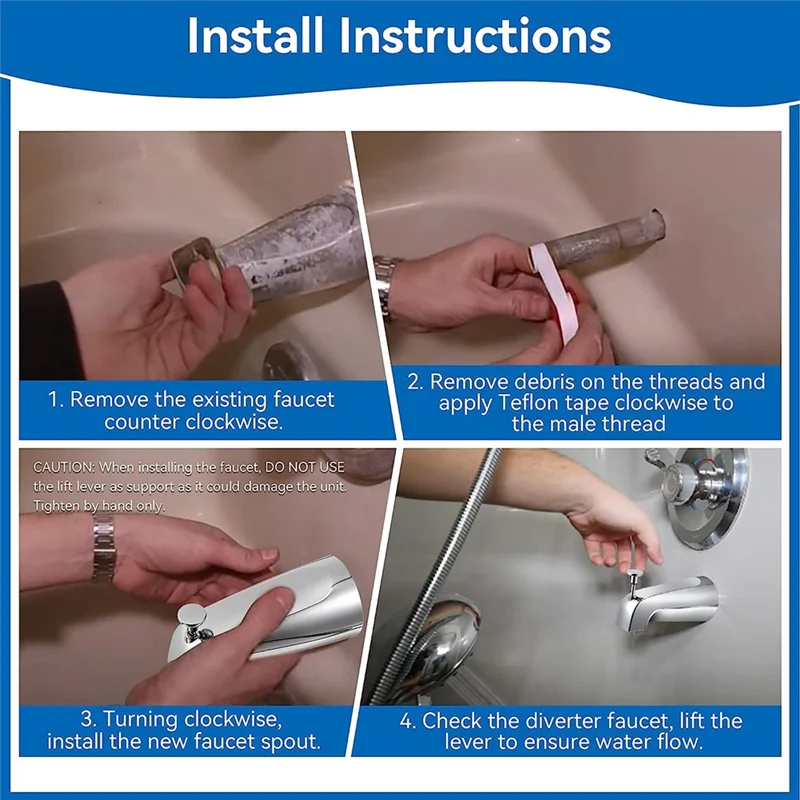 Install Instructions

1. Remove the existing faucet counter clockwise.

2. Remove debris on the threads and apply Teflon tape clockwise to the male thread

CAUTION: When installing the faucet, DO NOT USE the lift lever as support as it could damage the unit. Tighten by hand only.

3. Turning clockwise, install the new faucet spout.

4. Check the diverter faucet, lift the lever to ensure water flow.