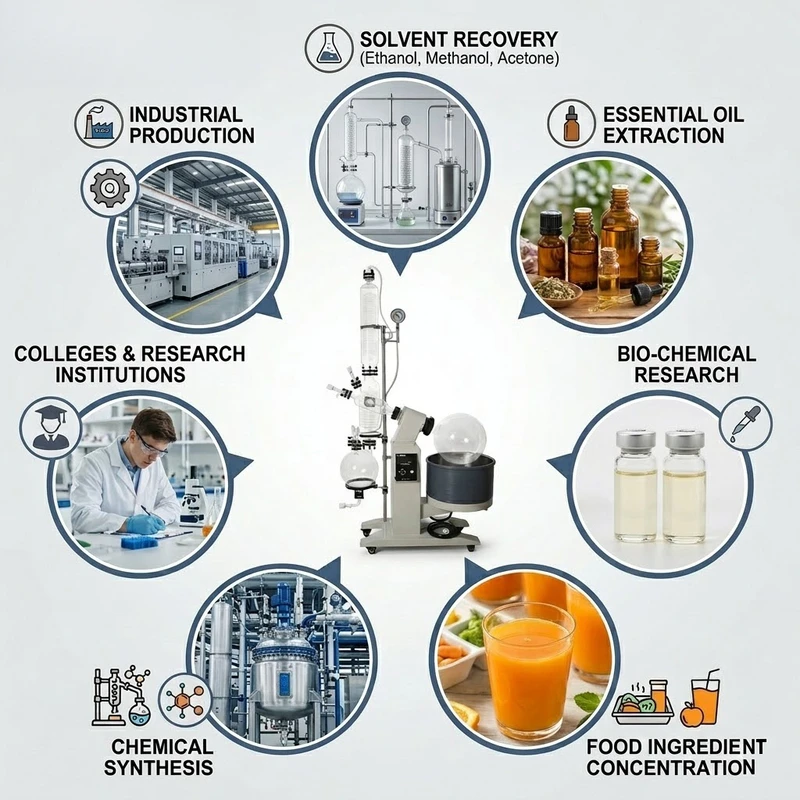 SOLVENT RECOVERY
(Ethanol, Methanol, Acetone)

INDUSTRIAL
PRODUCTION

ESSENTIAL OIL
EXTRACTION

COLLEGES & RESEARCH
INSTITUTIONS

BIO-CHEMICAL
RESEARCH

CHEMICAL
SYNTHESIS

FOOD INGREDIENT
CONCENTRATION