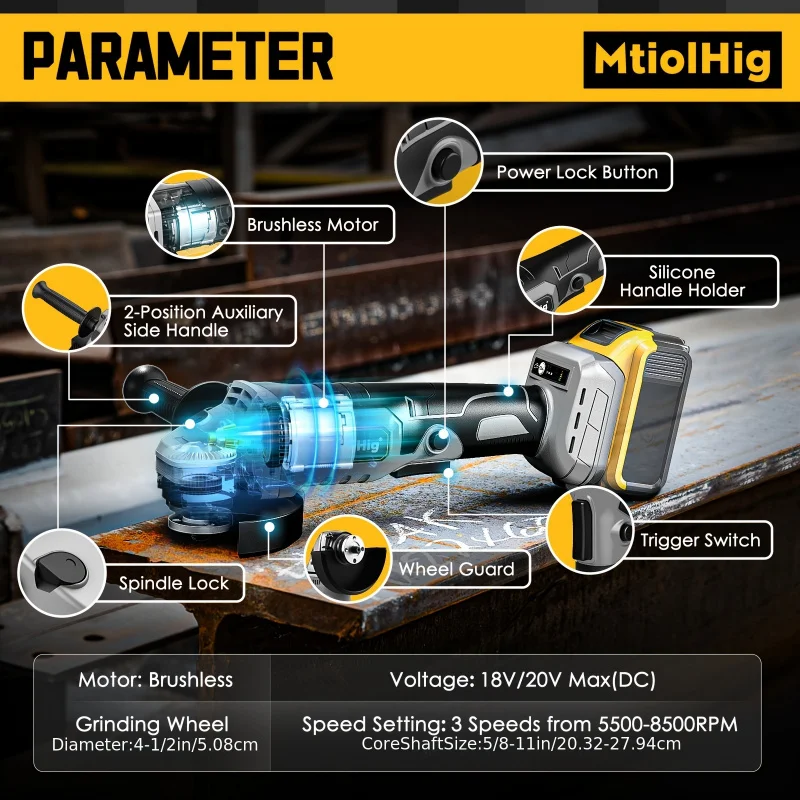 PARAMETER

MtiolHig

Power Lock Button

Brushless Motor

Silicone Handle Holder

2-Position Auxiliary Side Handle

Hig

Trigger Switch

Wheel Guard

Spindle Lock

| Motor: Brushless | Voltage: 18V/20V Max(DC) |
|---|---|
| Grinding Wheel Diameter:4-1/2in/5.08cm | Speed Setting: 3 Speeds from 5500-8500RPM CoreShaftSize:5/8-11in/20.32-27.94cm |