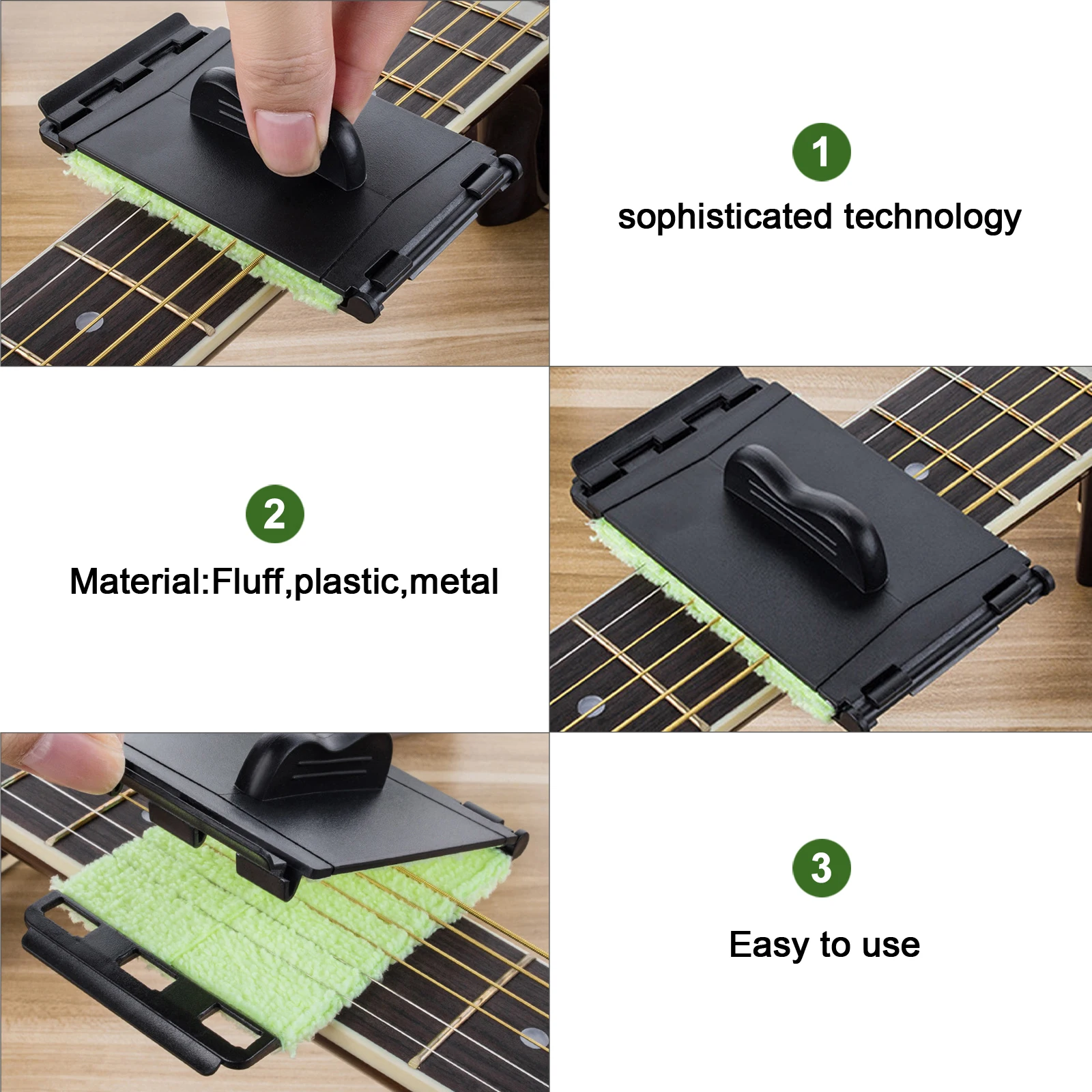 1
sophisticated technology

2
Material:Fluff,plastic,metal

3
Easy to use