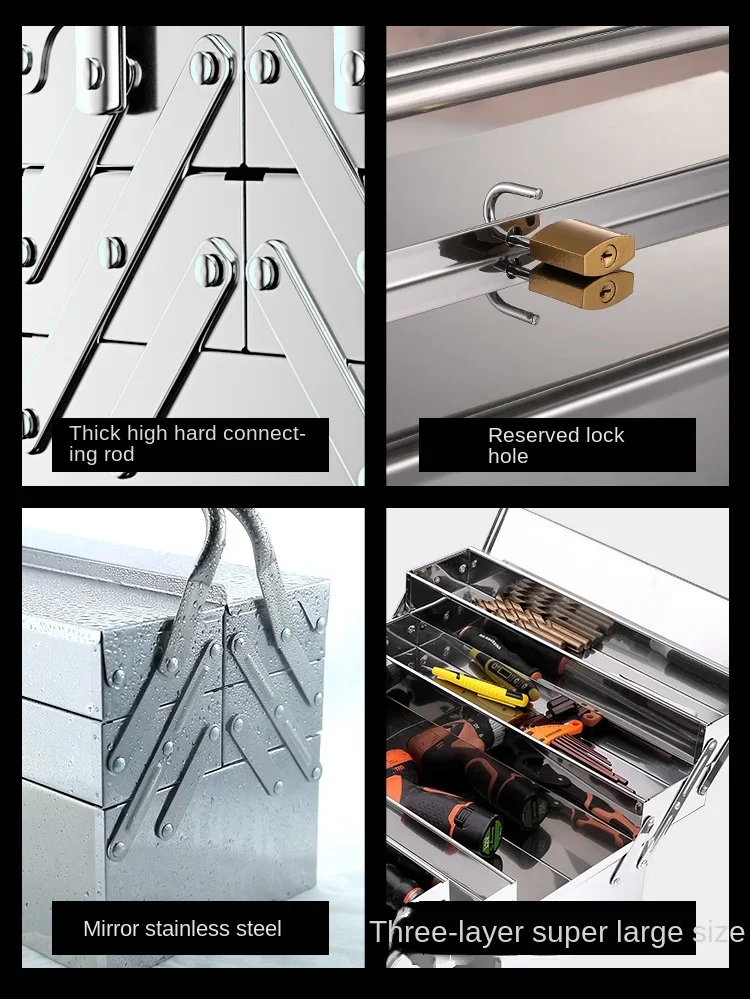 Thick high hard connecting rod

Reserved lock hole

Mirror stainless steel

Three-layer super large size