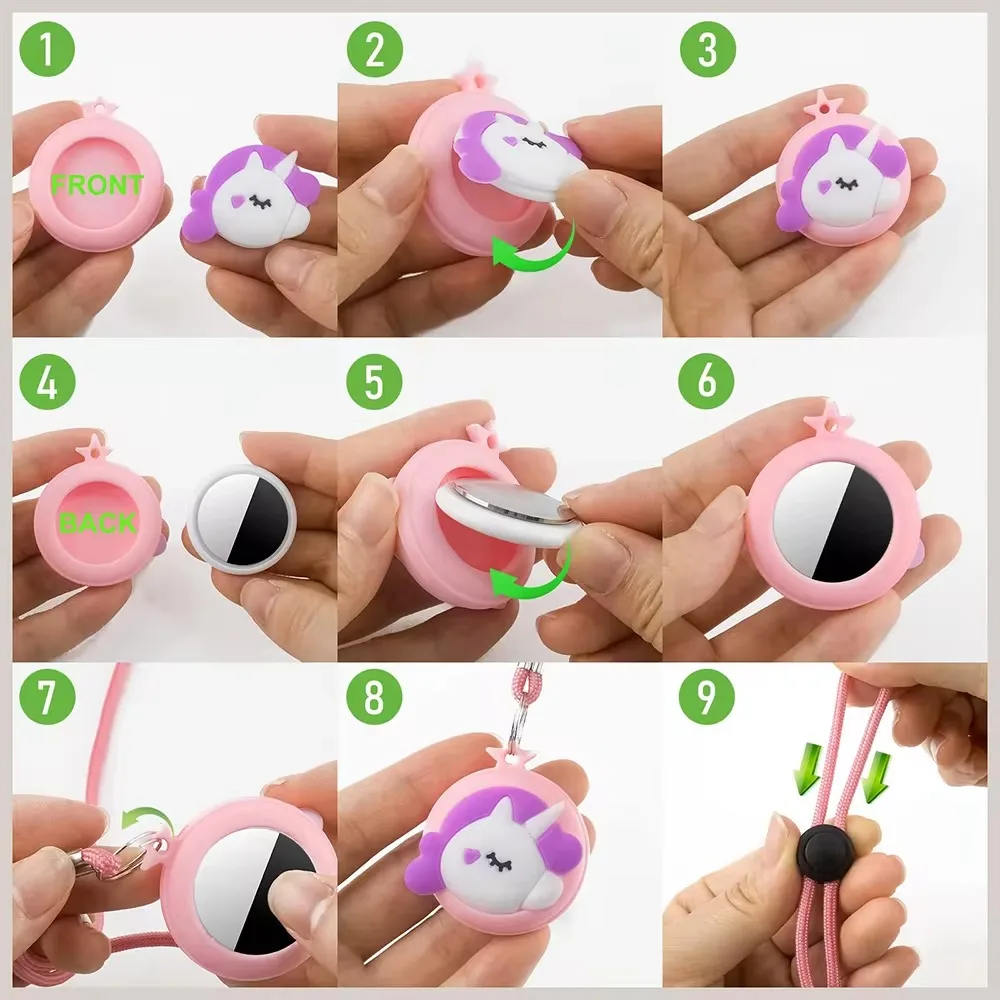 1

FRONT

2

3

4

BACK

5

6

7

8

9