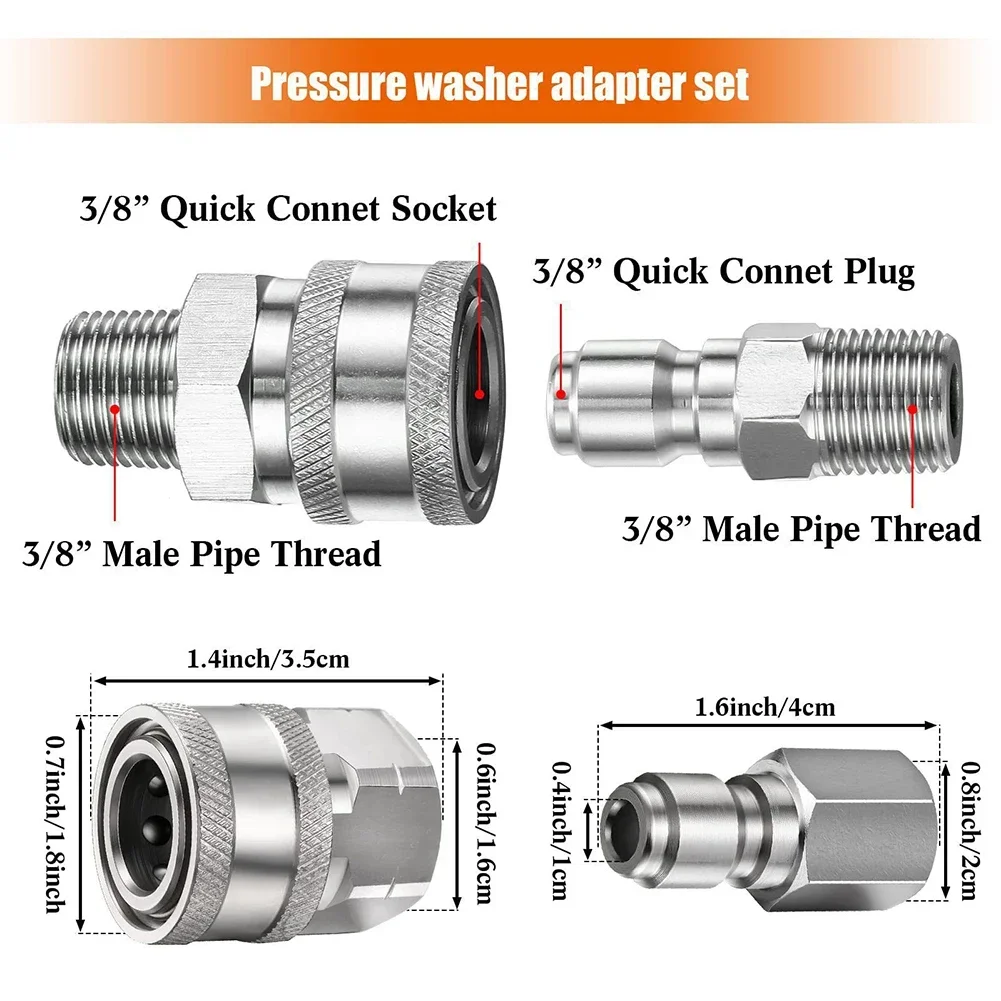 Pressure washer adapter set

3/8” Quick Connet Socket

3/8” Quick Connet Plug

3/8” Male Pipe Thread

3/8” Male Pipe Thread

1.4inch/3.5cm

0.7inch/1.8inch

0.6inch/1.6cm

1.6inch/4cm

0.4inch/1cm

0.8inch/2cm