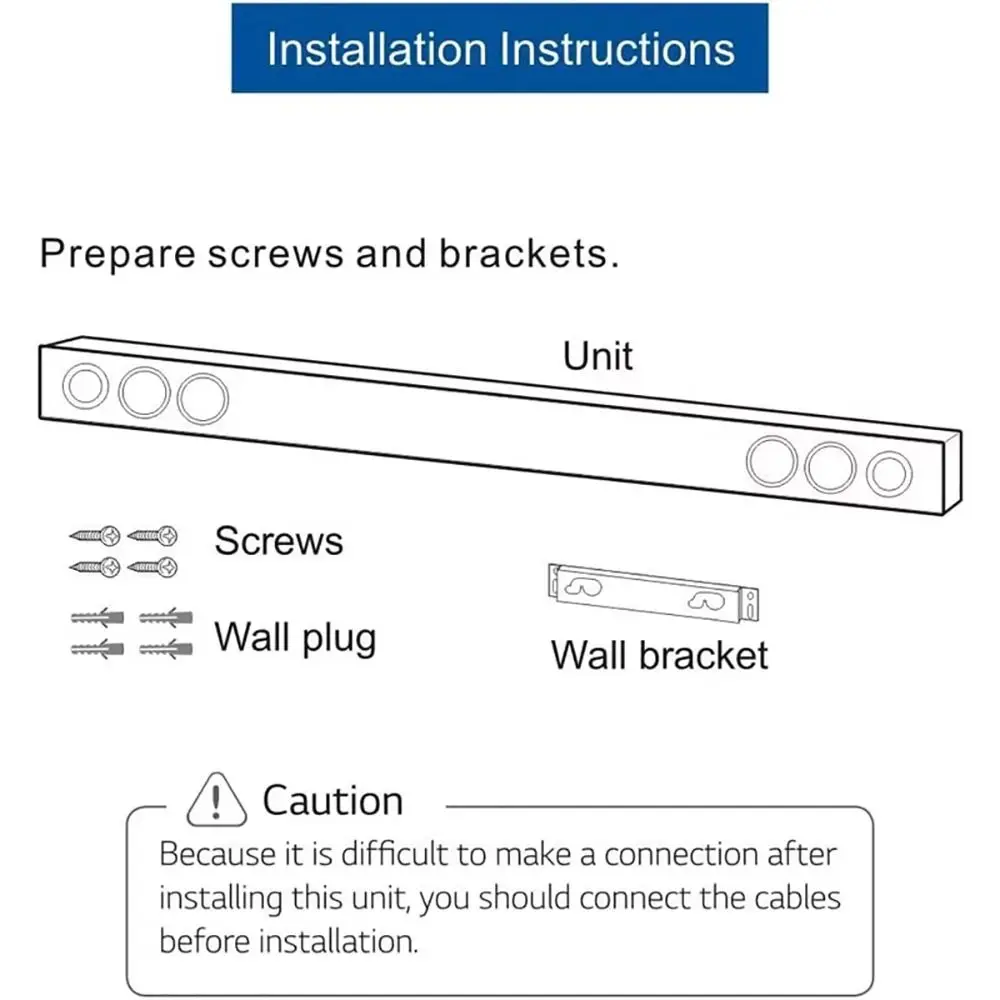 Installation Instructions

Prepare screws and brackets.

Unit

Screws

Wall plug

Wall bracket

Caution

Because it is difficult to make a connection after installing this unit, you should connect the cables before installation.