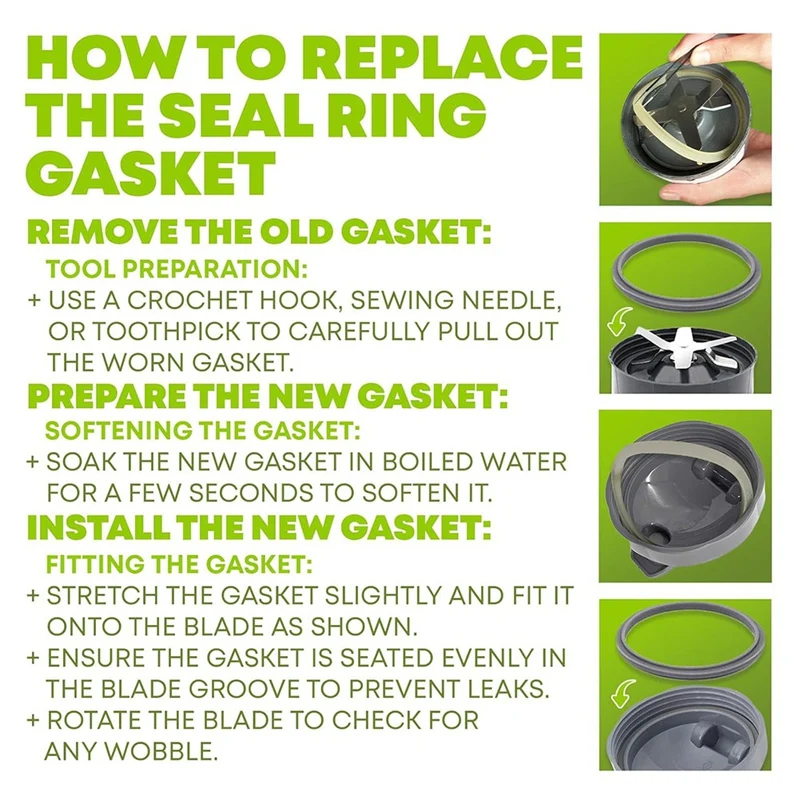 HOW TO REPLACE THE SEAL RING GASKET

REMOVE THE OLD GASKET:

TOOL PREPARATION:

+ USE A CROCHET HOOK, SEWING NEEDLE, OR TOOTHPICK TO CAREFULLY PULL OUT THE WORN GASKET.

PREPARE THE NEW GASKET:

SOFTENING THE GASKET:

+ SOAK THE NEW GASKET IN BOILED WATER FOR A FEW SECONDS TO SOFTEN IT.

INSTALL THE NEW GASKET:

FITTING THE GASKET:

+ STRETCH THE GASKET SLIGHTLY AND FIT IT ONTO THE BLADE AS SHOWN.

+ ENSURE THE GASKET IS SEATED EVENLY IN THE BLADE GROOVE TO PREVENT LEAKS.

+ ROTATE THE BLADE TO CHECK FOR ANY WOBBLE.