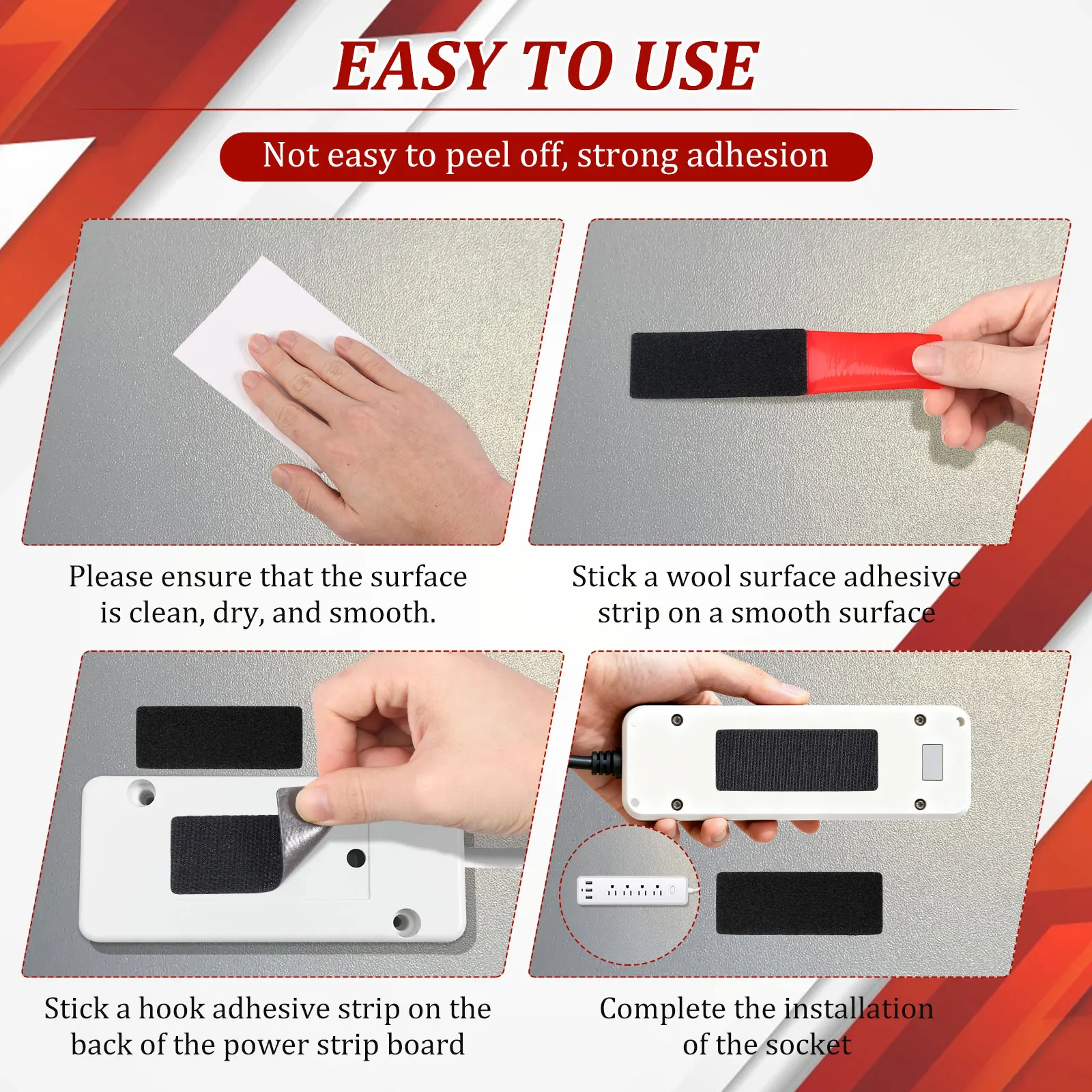 EASY TO USE

Not easy to peel off, strong adhesion

Please ensure that the surface is clean, dry, and smooth.

Stick a wool surface adhesive strip on a smooth surface

Stick a hook adhesive strip on the back of the power strip board

Complete the installation of the socket