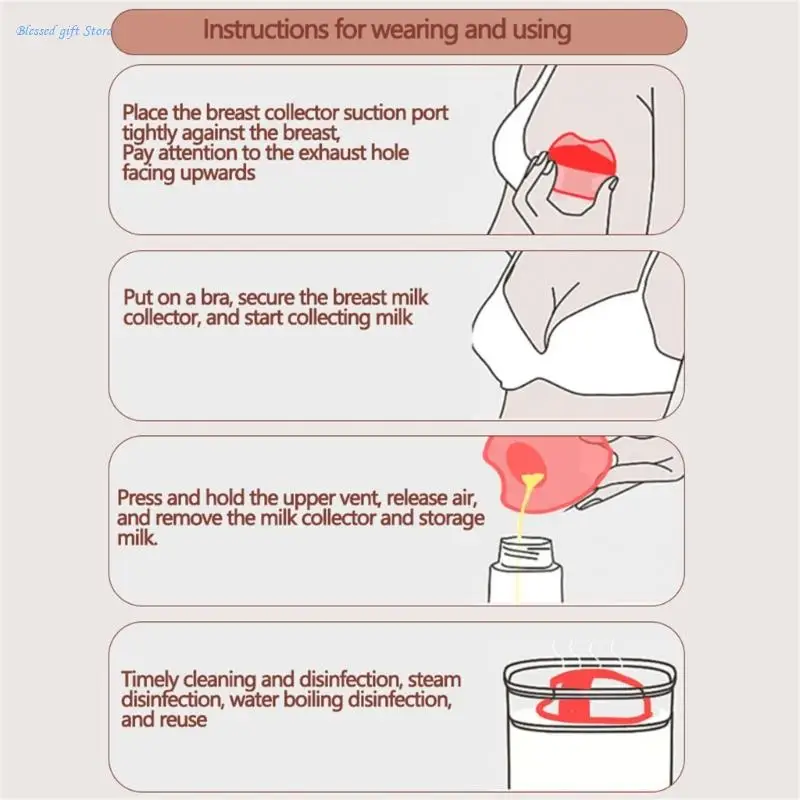 Blessed gift Store

Instructions for wearing and using

Place the breast collector suction port tightly against the breast, Pay attention to the exhaust hole facing upwards

Put on a bra, secure the breast milk collector, and start collecting milk

Press and hold the upper vent, release air, and remove the milk collector and storage milk.

Timely cleaning and disinfection, steam disinfection, water boiling disinfection, and reuse