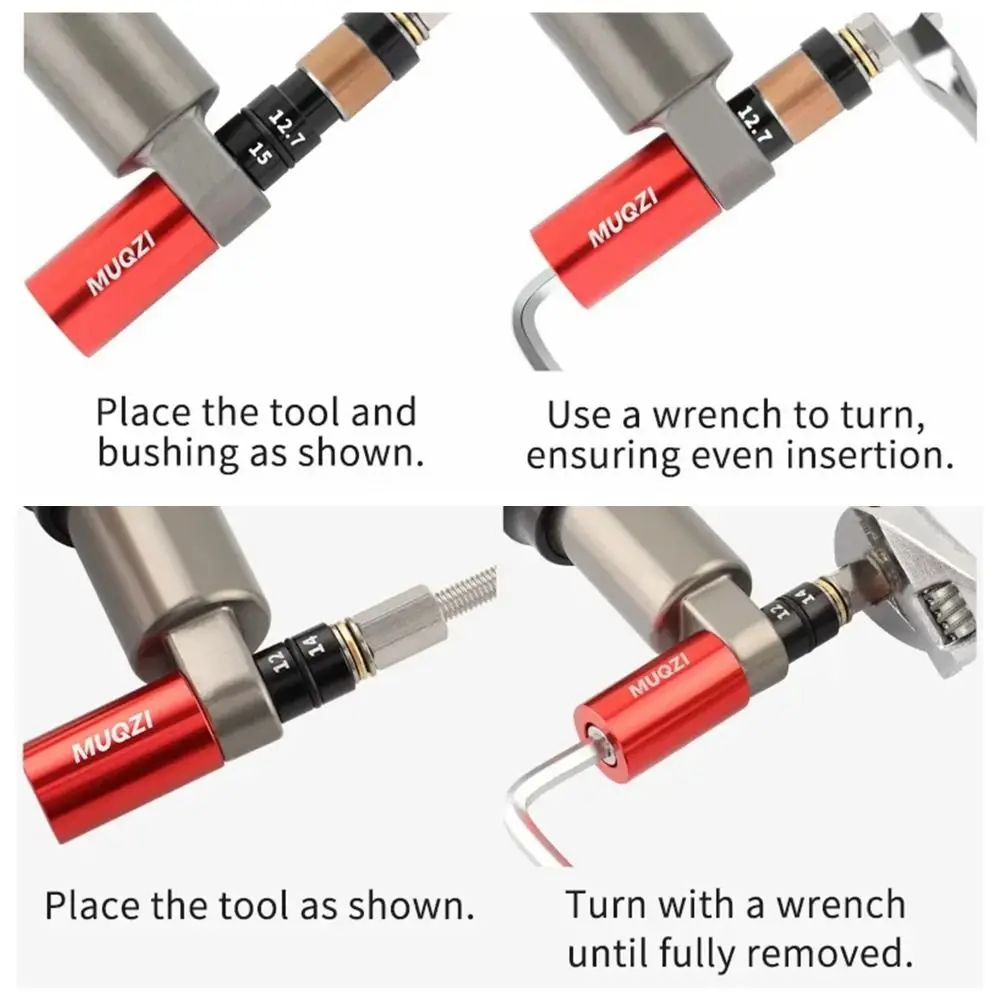 12.7
15
MUQZI

Place the tool and bushing as shown.

12.7
MUQZI

Use a wrench to turn, ensuring even insertion.

12
14
MUQZI

Place the tool as shown.

12
14
MUQZI

Turn with a wrench until fully removed.