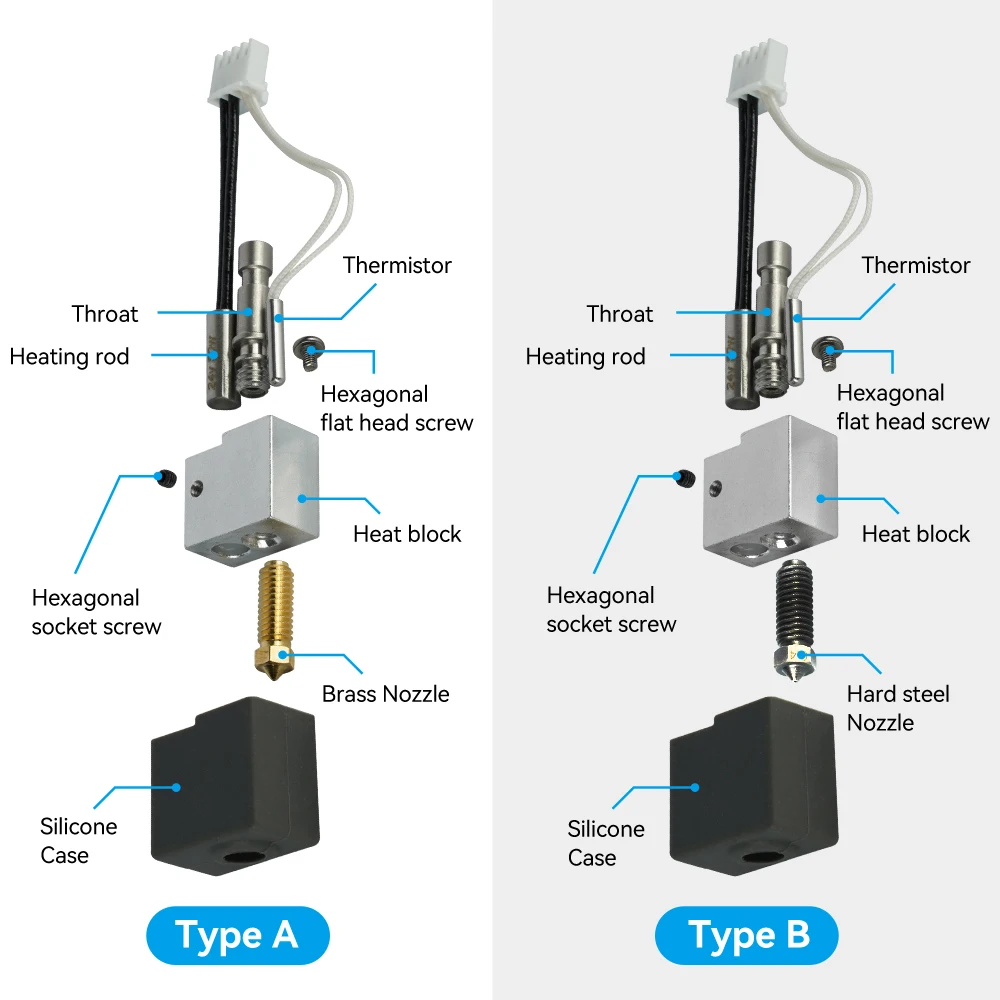 Thermistor

Throat

Heating rod

Hexagonal flat head screw

Heat block

Hexagonal socket screw

Brass Nozzle

Silicone Case

Type A

Thermistor

Throat

Heating rod

Hexagonal flat head screw

Heat block

Hexagonal socket screw

Hard steel Nozzle

Silicone Case

Type B