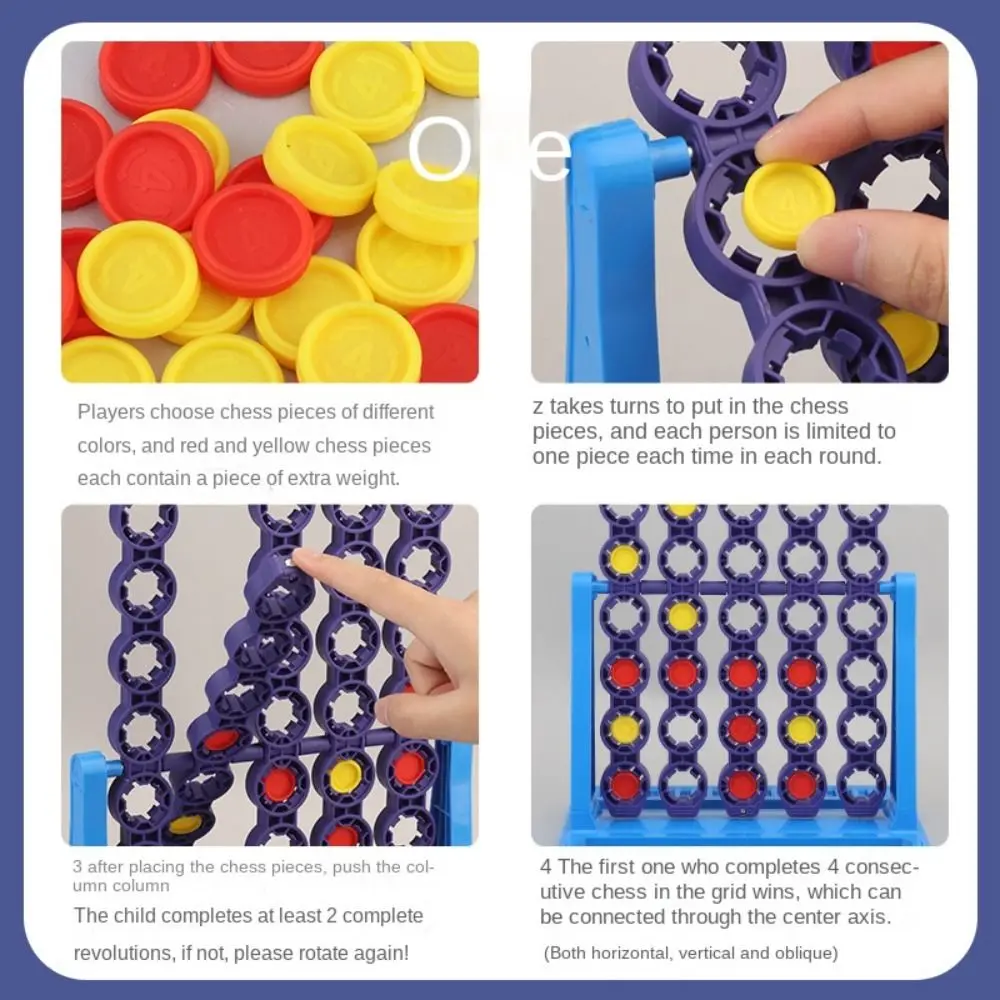 One

Players choose chess pieces of different colors, and red and yellow chess pieces each contain a piece of extra weight.

z takes turns to put in the chess pieces, and each person is limited to one piece each time in each round.

3 after placing the chess pieces, push the column column

The child completes at least 2 complete revolutions, if not, please rotate again!

4 The first one who completes 4 consecutive chess in the grid wins, which can be connected through the center axis.

(Both horizontal, vertical and oblique)