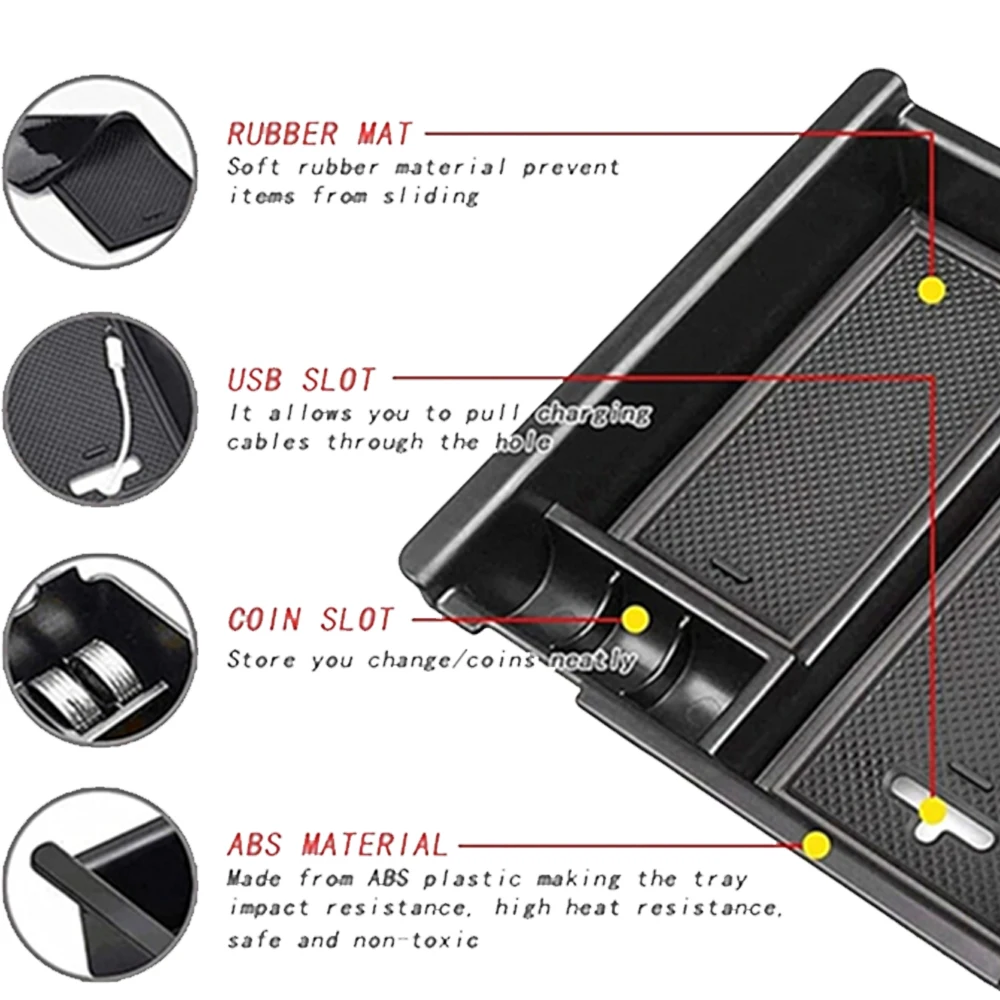 RUBBER MAT
Soft rubber material prevent items from sliding

USB SLOT
It allows you to pull charging cables through the hole

COIN SLOT
Store you change/coins neatly

ABS MATERIAL
Made from ABS plastic making the tray impact resistance, high heat resistance, safe and non-toxic