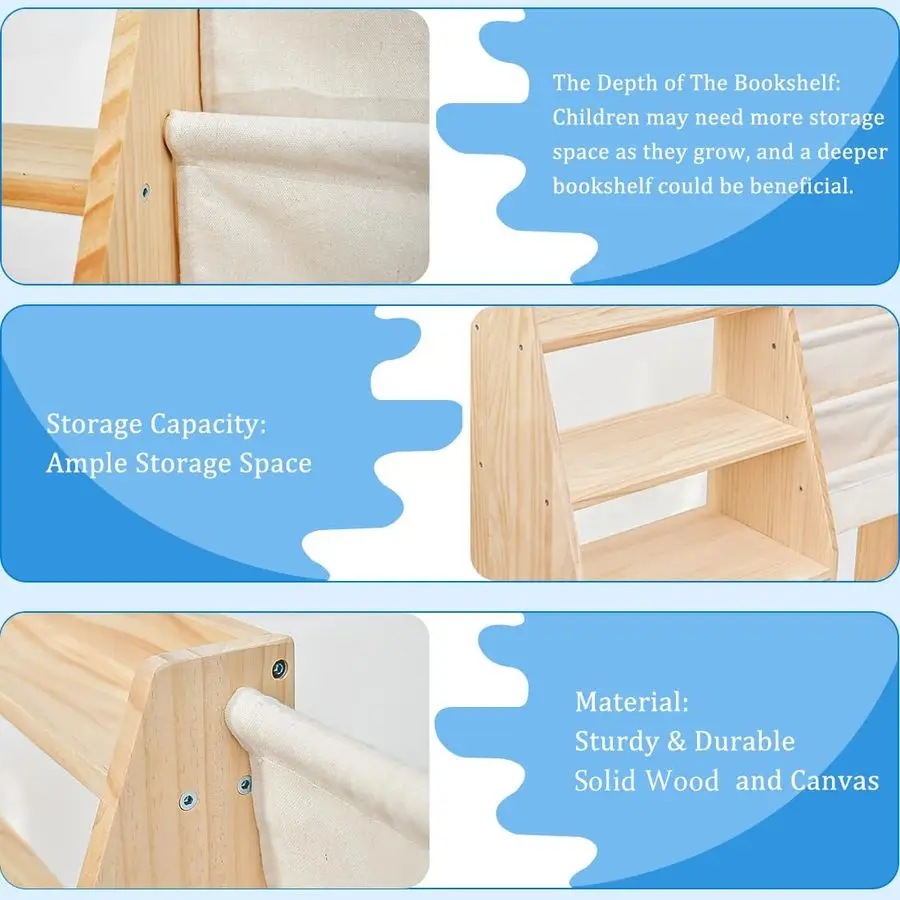 The Depth of The Bookshelf: Children may need more storage space as they grow, and a deeper bookshelf could be beneficial.

Storage Capacity:
Ample Storage Space

Material:
Sturdy & Durable
Solid Wood and Canvas