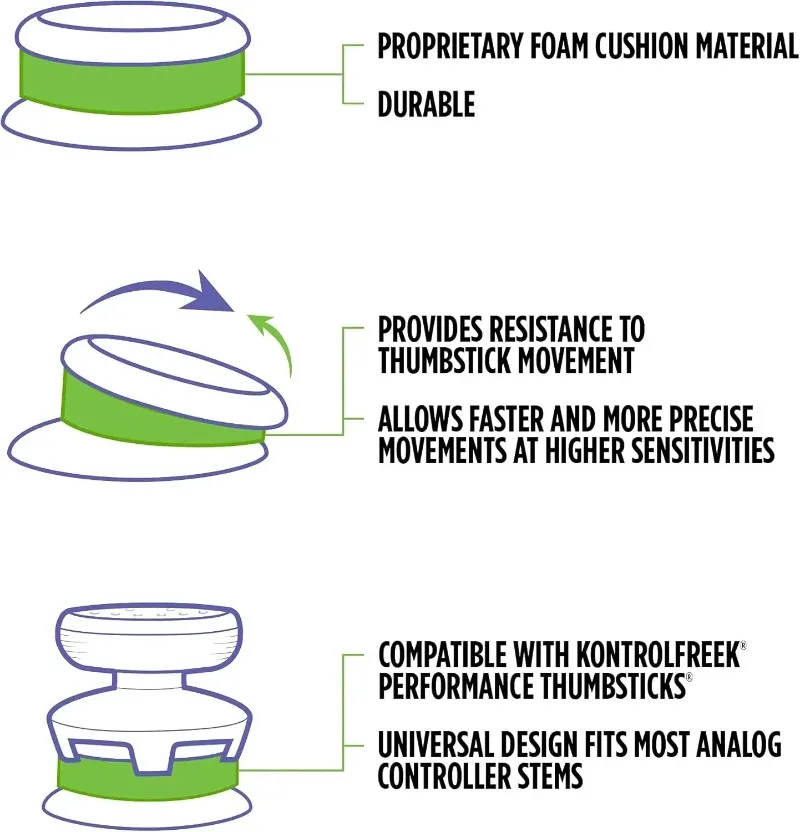 PROPRIETARY FOAM CUSHION MATERIAL

DURABLE

PROVIDES RESISTANCE TO THUMBSTICK MOVEMENT

ALLOWS FASTER AND MORE PRECISE MOVEMENTS AT HIGHER SENSITIVITIES

COMPATIBLE WITH KONTROLFREEK® PERFORMANCE THUMBSTICKS®

UNIVERSAL DESIGN FITS MOST ANALOG CONTROLLER STEMS