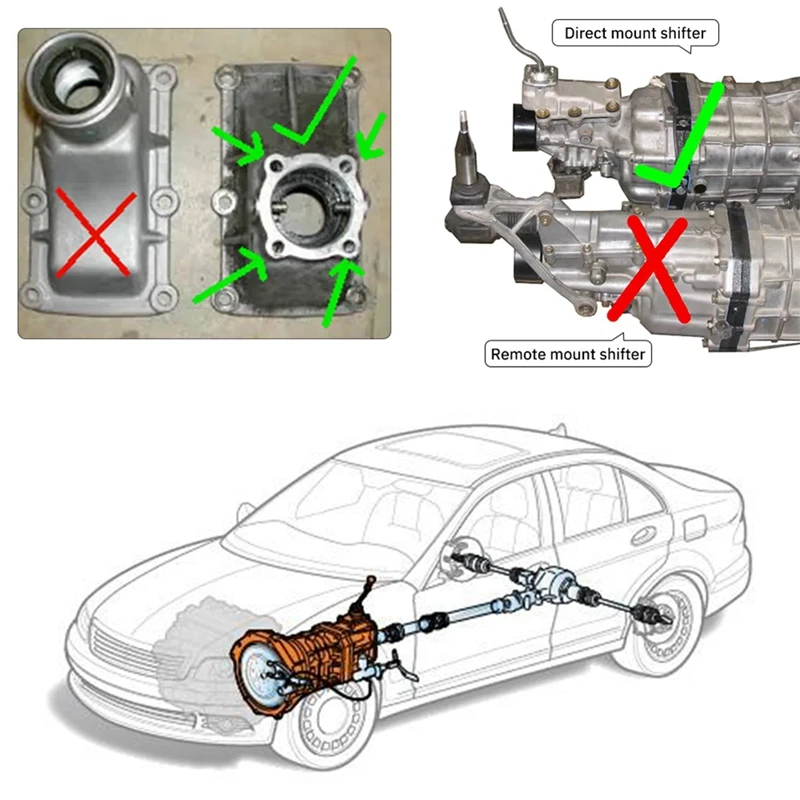 Direct mount shifter

Remote mount shifter