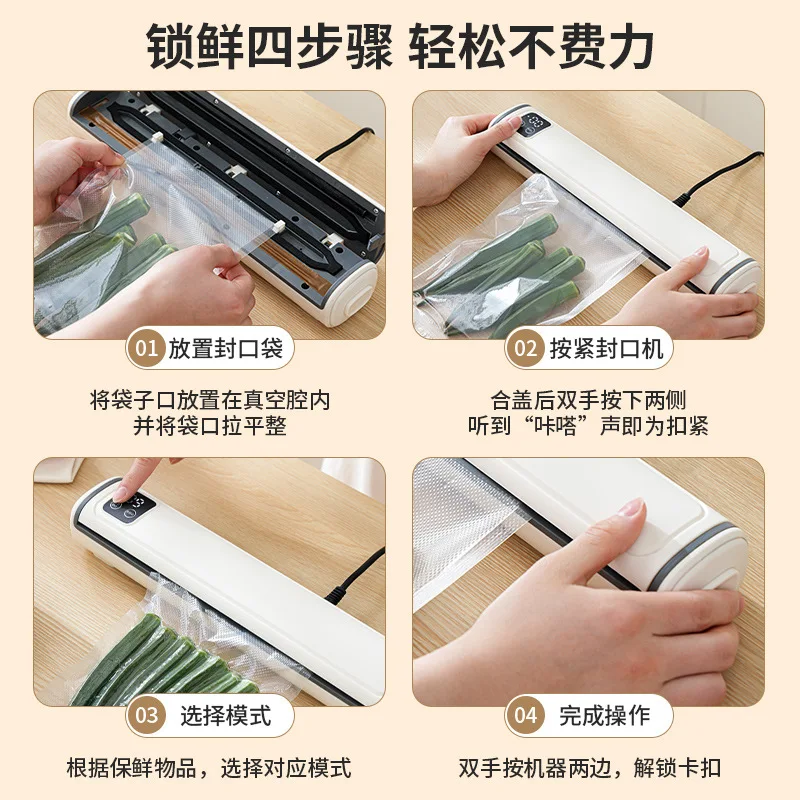 锁鲜四步骤 轻松不费力

01 放置封口袋

将袋子口放置在真空腔内
并将袋口拉平整

02 按紧封口机

合盖后双手按下两侧
听到“咔嗒”声即为扣紧

03 选择模式

根据保鲜物品，选择对应模式

04 完成操作

双手按机器两边，解锁卡扣