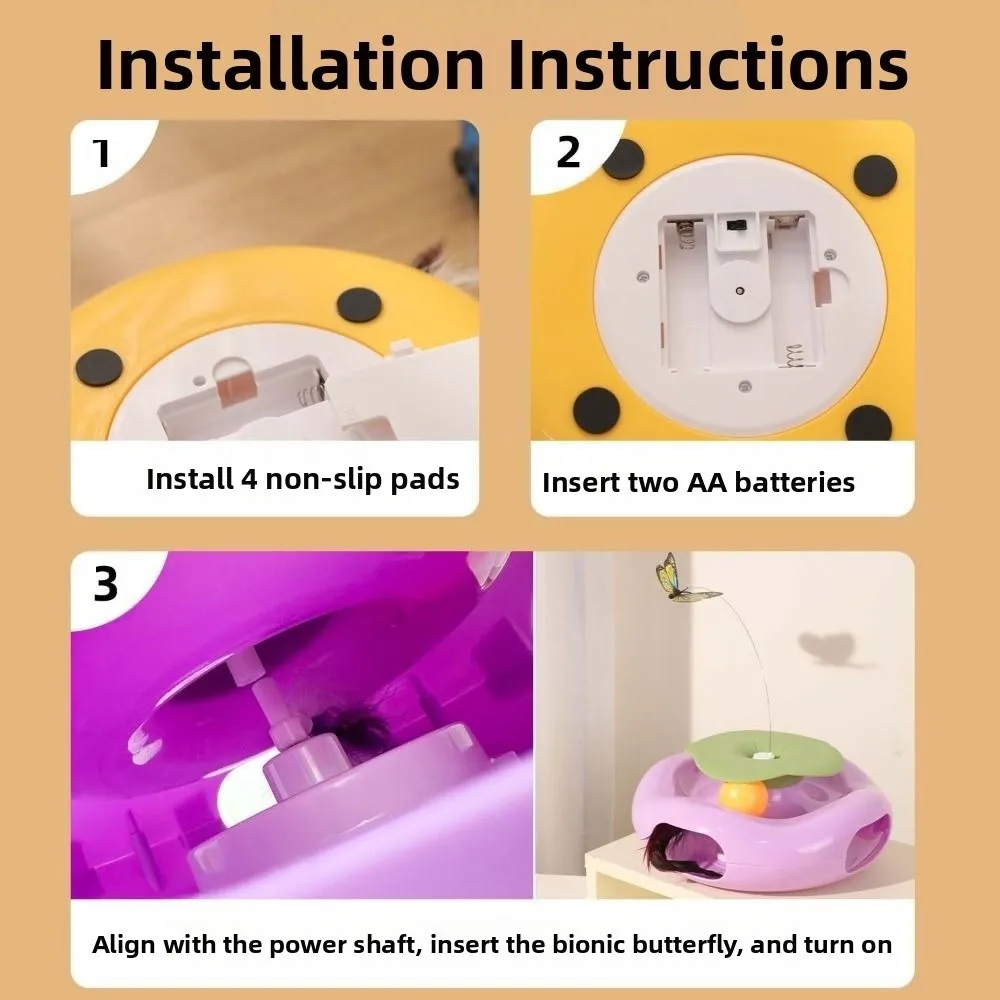 Installation Instructions

1

Install 4 non-slip pads

2

Insert two AA batteries

3

Align with the power shaft, insert the bionic butterfly, and turn on