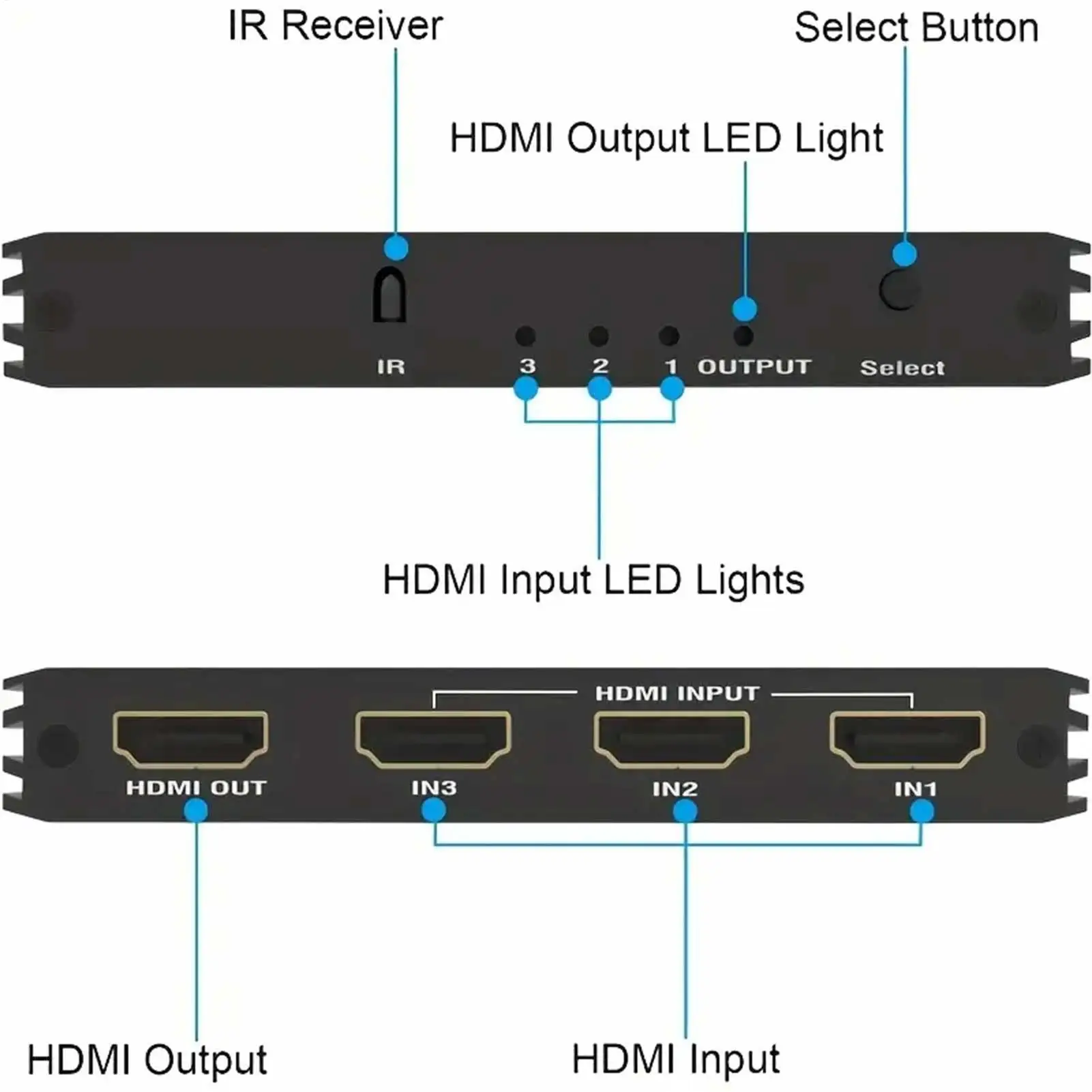 IR Receiver

Select Button

HDMI Output LED Light

IR

3

2

1

OUTPUT

Select

HDMI Input LED Lights

HDMI INPUT

HDMI OUT

IN3

IN2

IN1

HDMI Output

HDMI Input