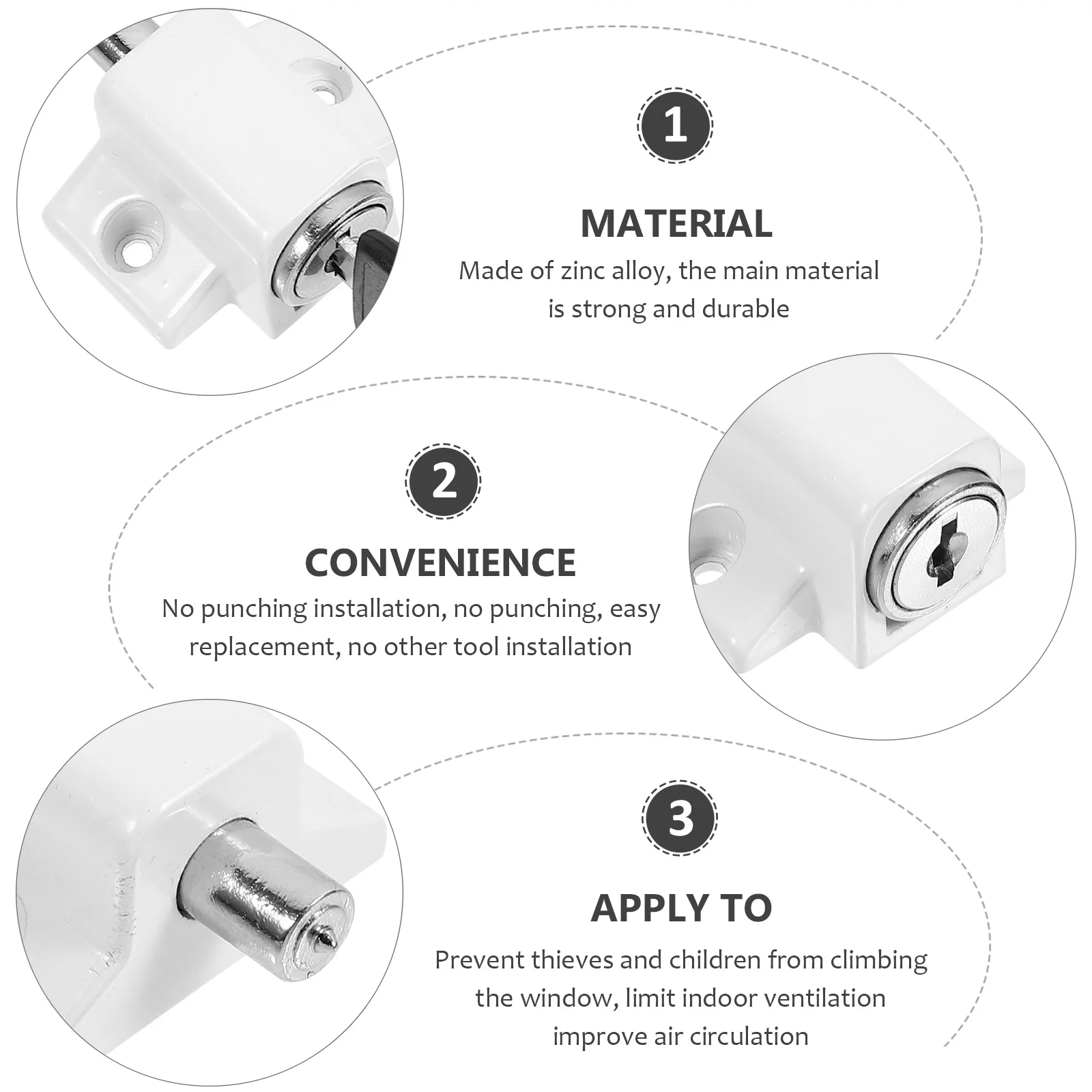 1

MATERIAL

Made of zinc alloy, the main material is strong and durable

2

CONVENIENCE

No punching installation, no punching, easy replacement, no other tool installation

3

APPLY TO

Prevent thieves and children from climbing the window, limit indoor ventilation improve air circulation