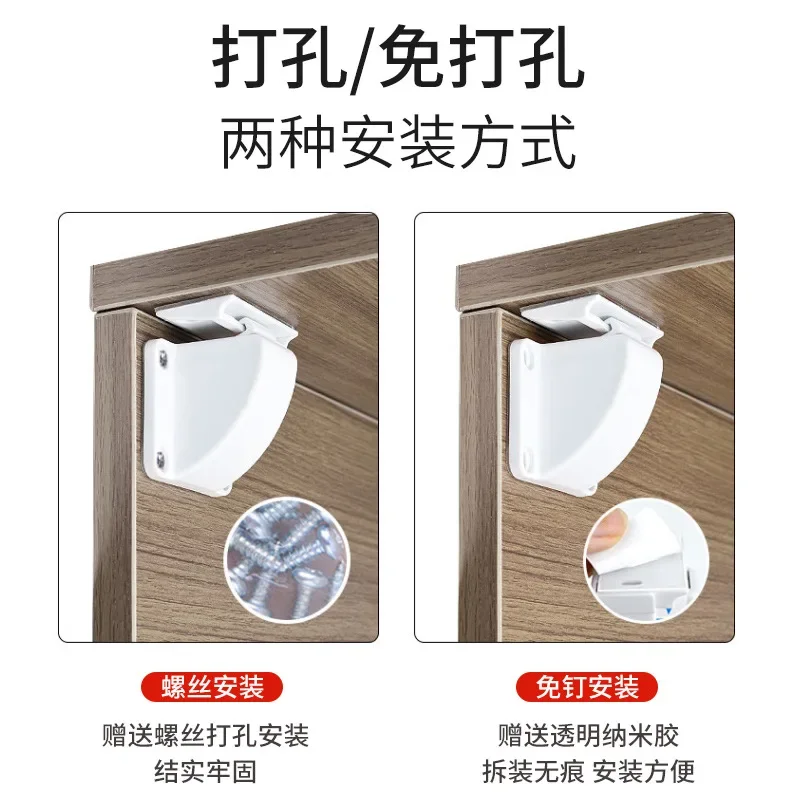 打孔/免打孔
两种安装方式

螺丝安装
赠送螺丝打孔安装
结实牢固

免钉安装
赠送透明纳米胶
拆装无痕 安装方便