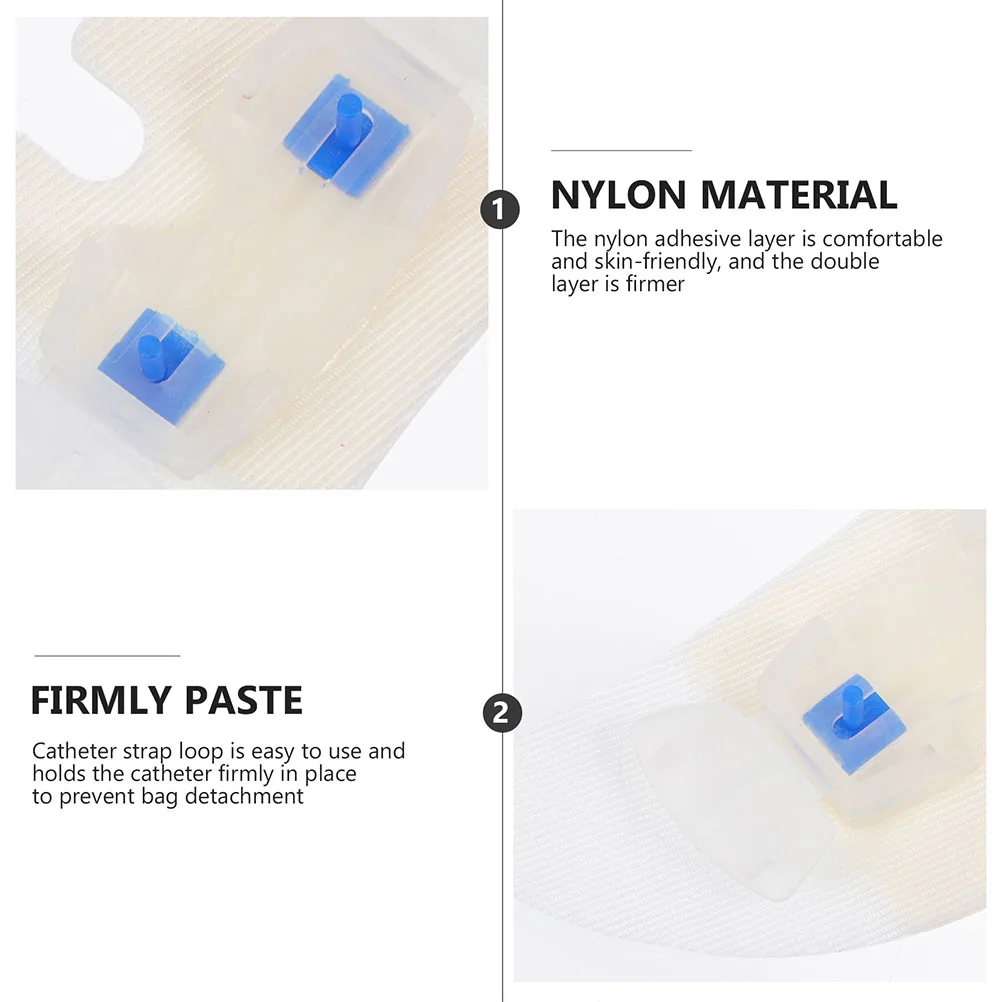 1

NYLON MATERIAL

The nylon adhesive layer is comfortable and skin-friendly, and the double layer is firmer

FIRMLY PASTE

Catheter strap loop is easy to use and holds the catheter firmly in place to prevent bag detachment

2