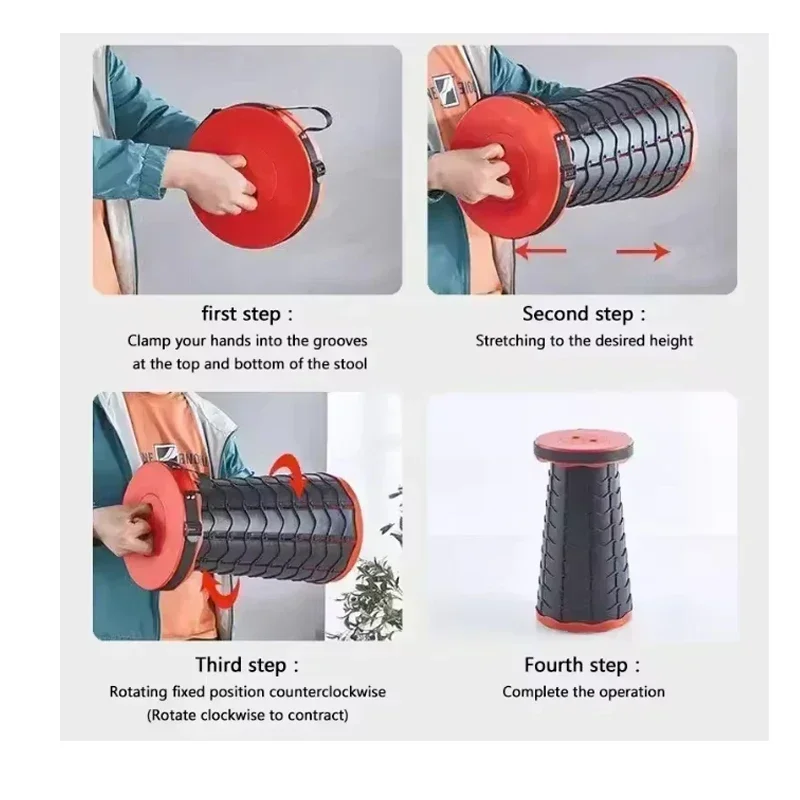 first step :
Clamp your hands into the grooves at the top and bottom of the stool

Second step :
Stretching to the desired height

Third step :
Rotating fixed position counterclockwise (Rotate clockwise to contract)

Fourth step :
Complete the operation