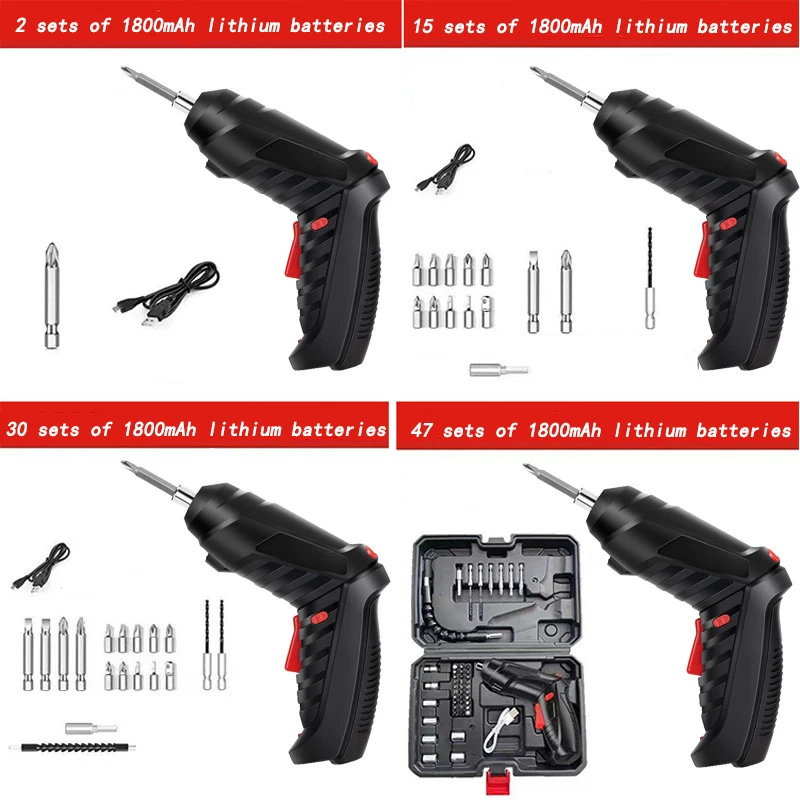 2 sets of 1800mAh lithium batteries

15 sets of 1800mAh lithium batteries

30 sets of 1800mAh lithium batteries

47 sets of 1800mAh lithium batteries