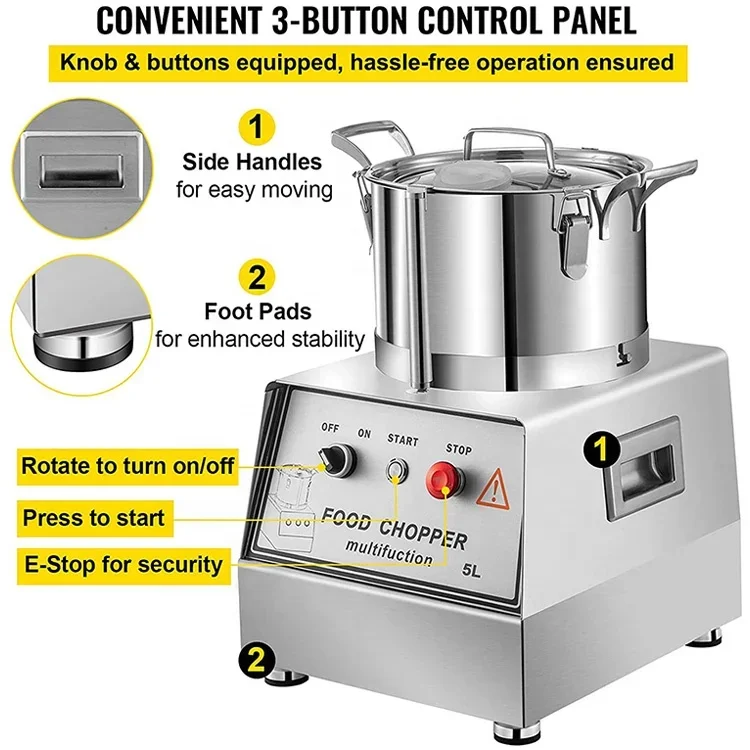 CONVENIENT 3-BUTTON CONTROL PANEL

Knob & buttons equipped, hassle-free operation ensured

1
Side Handles
for easy moving

2
Foot Pads
for enhanced stability

OFF ON START STOP

Rotate to turn on/off

Press to start

E-Stop for security

FOOD CHOPPER
multifuction
5L

1

2